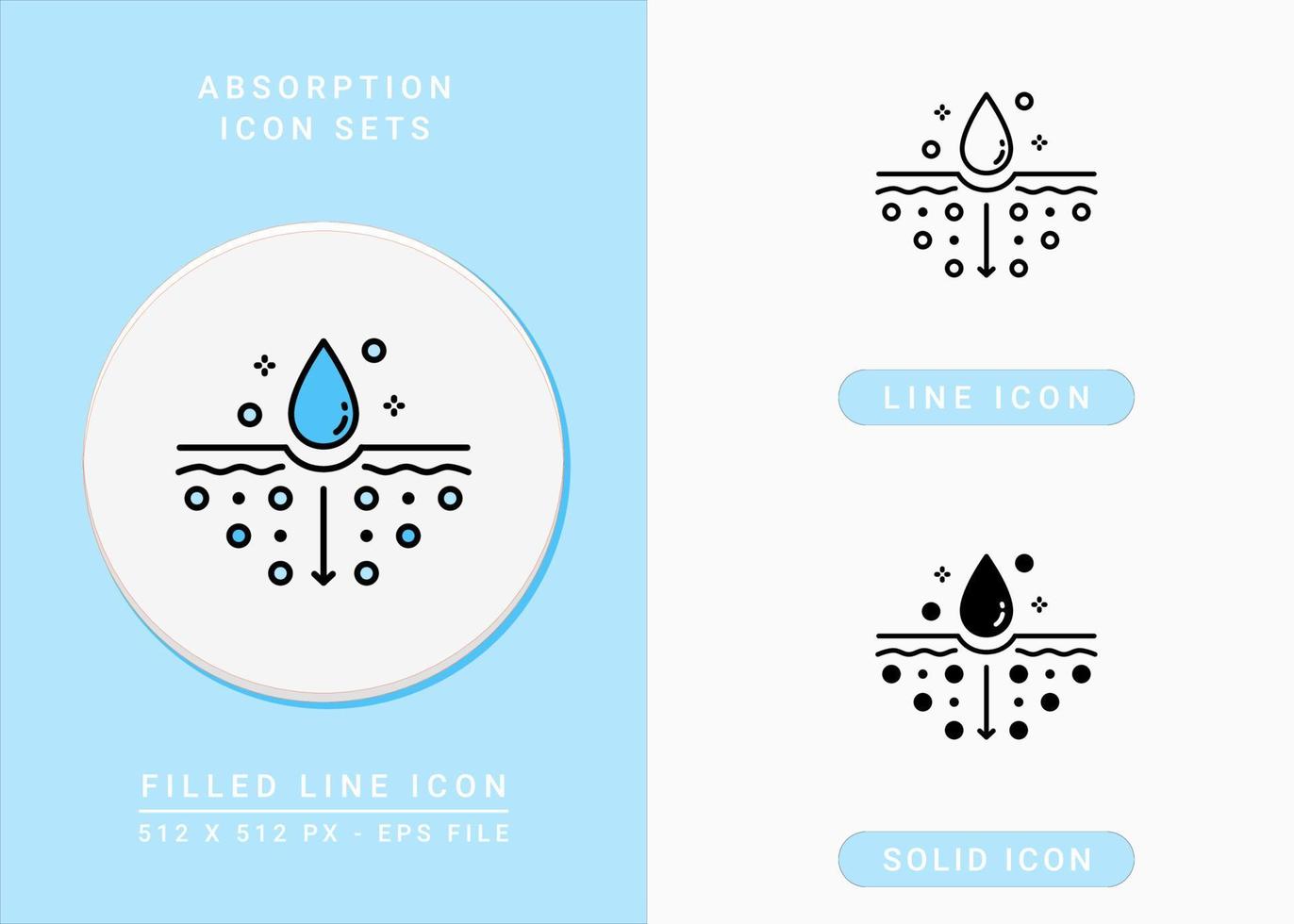 ABSORPTION
ICON SETS

FILLED LINE ICON
512 X 512 PX - EPS FILE

LINE ICON

SOLID ICON