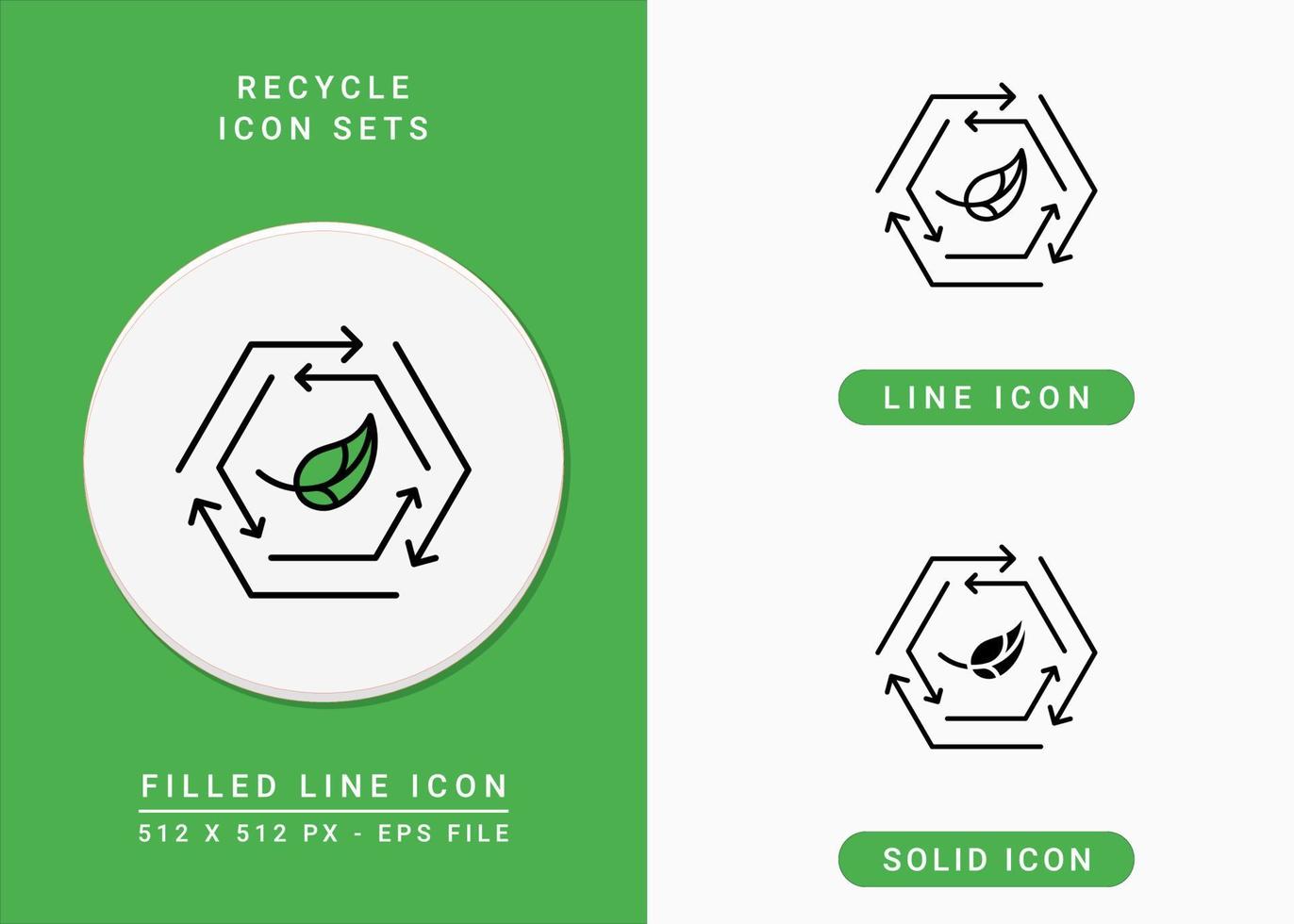 RECYCLE
ICON SETS

FILLED LINE ICON

512 X 512 PX - EPS FILE

LINE ICON

SOLID ICON