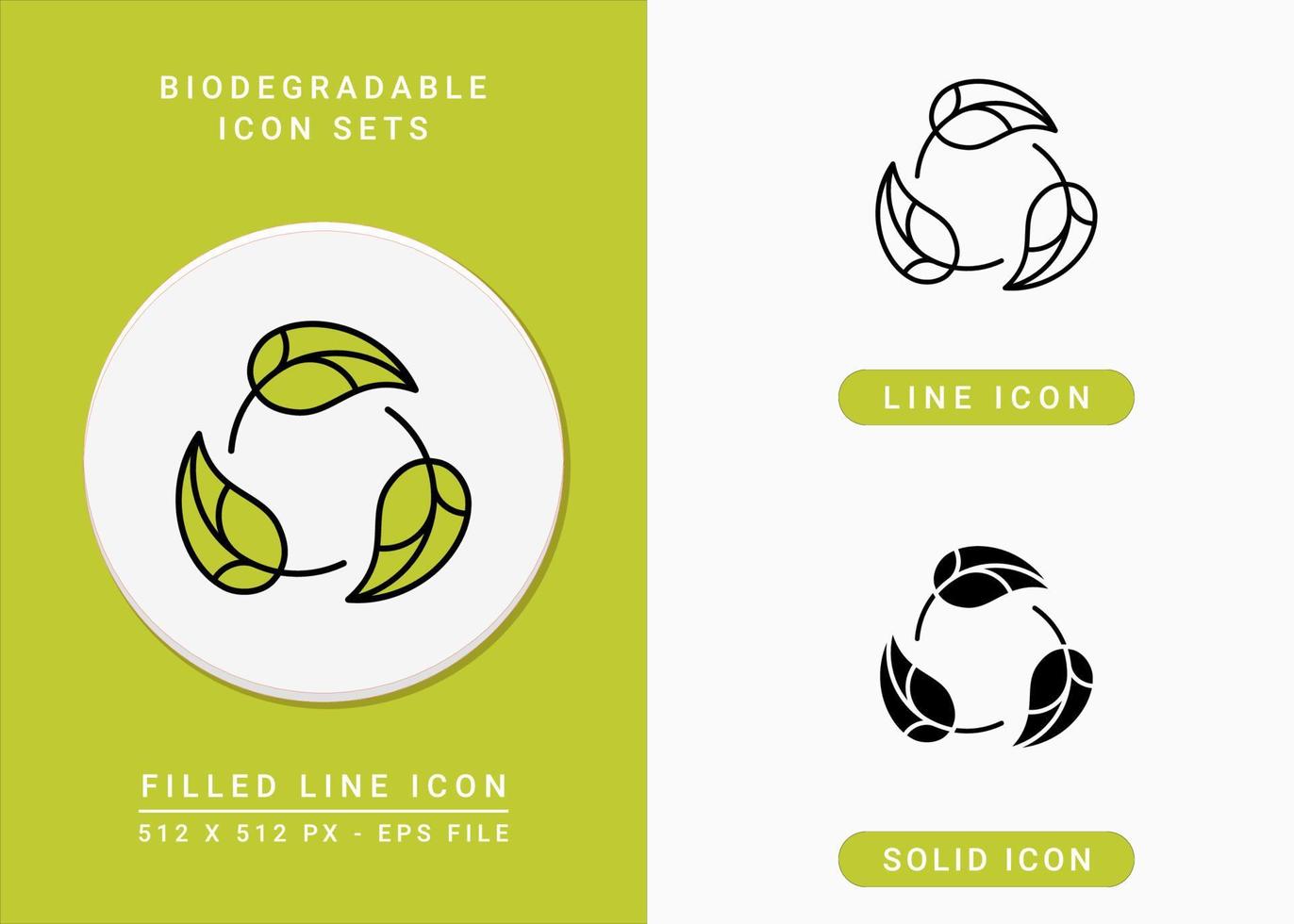 BIODEGRADABLE
ICON SETS

FILLED LINE ICON

512 X 512 PX - EPS FILE

LINE ICON

SOLID ICON