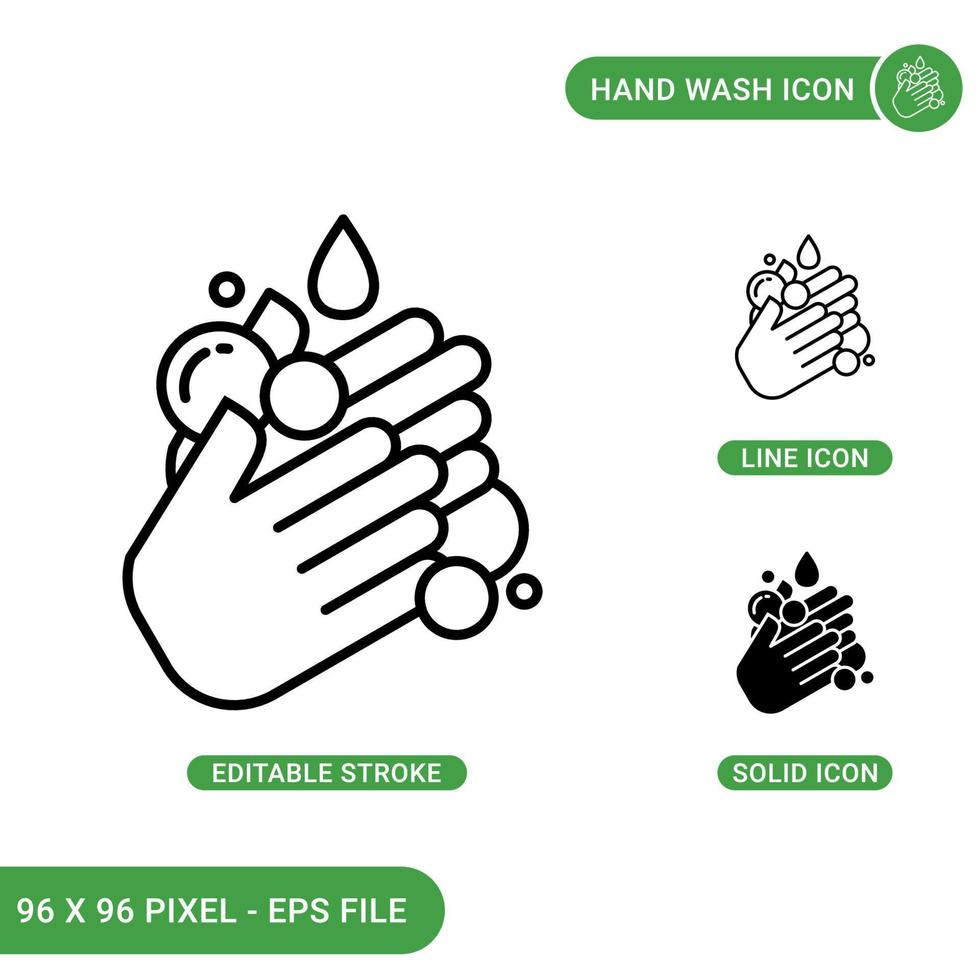 HAND WASH ICON

LINE ICON

EDITABLE STROKE

SOLID ICON

96 X 96 PIXEL - EPS FILE