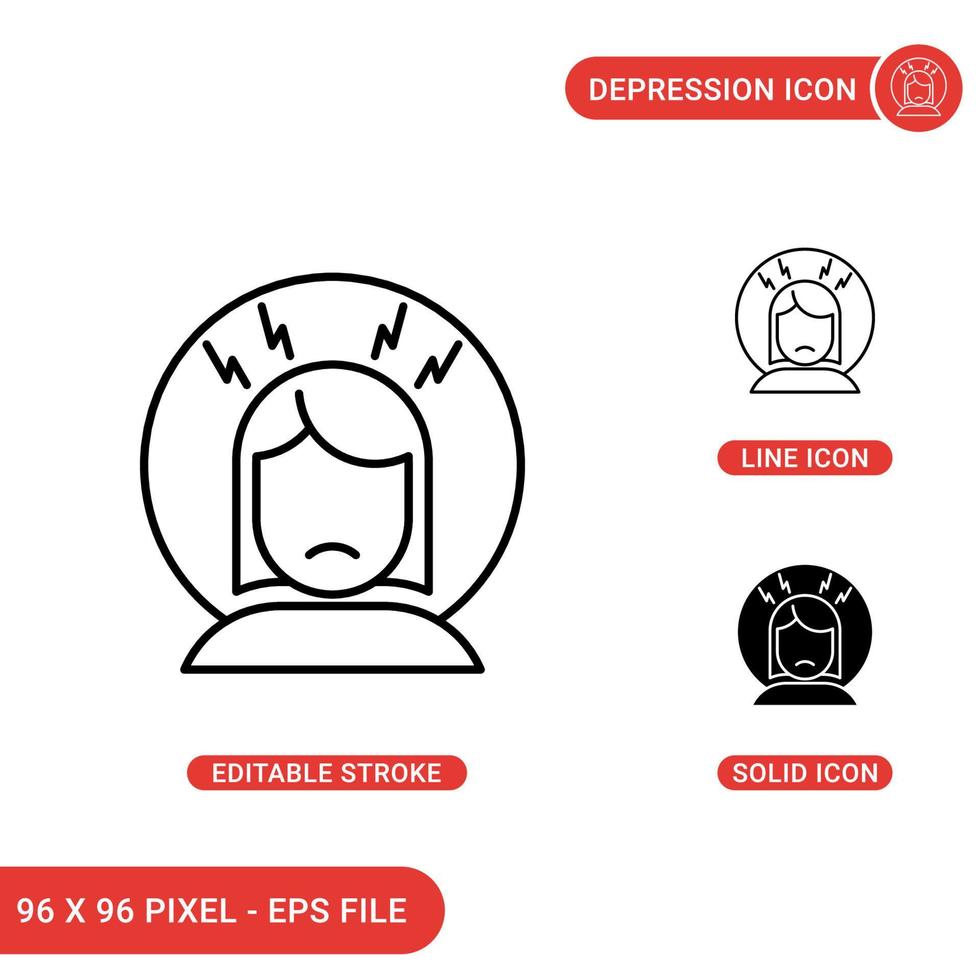 DEPRESSION ICON

LINE ICON

EDITABLE STROKE

SOLID ICON

96 X 96 PIXEL - EPS FILE