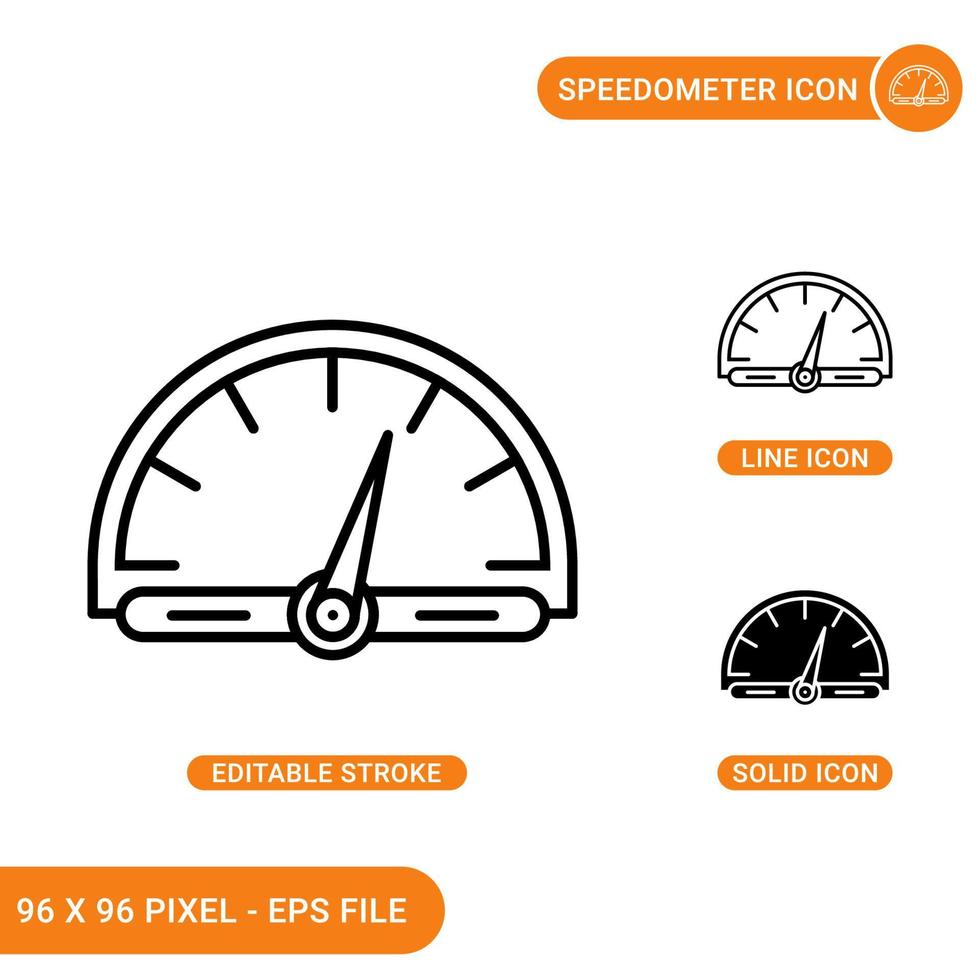 SPEEDOMETER ICON

LINE ICON

EDITABLE STROKE

SOLID ICON

96 X 96 PIXEL - EPS FILE