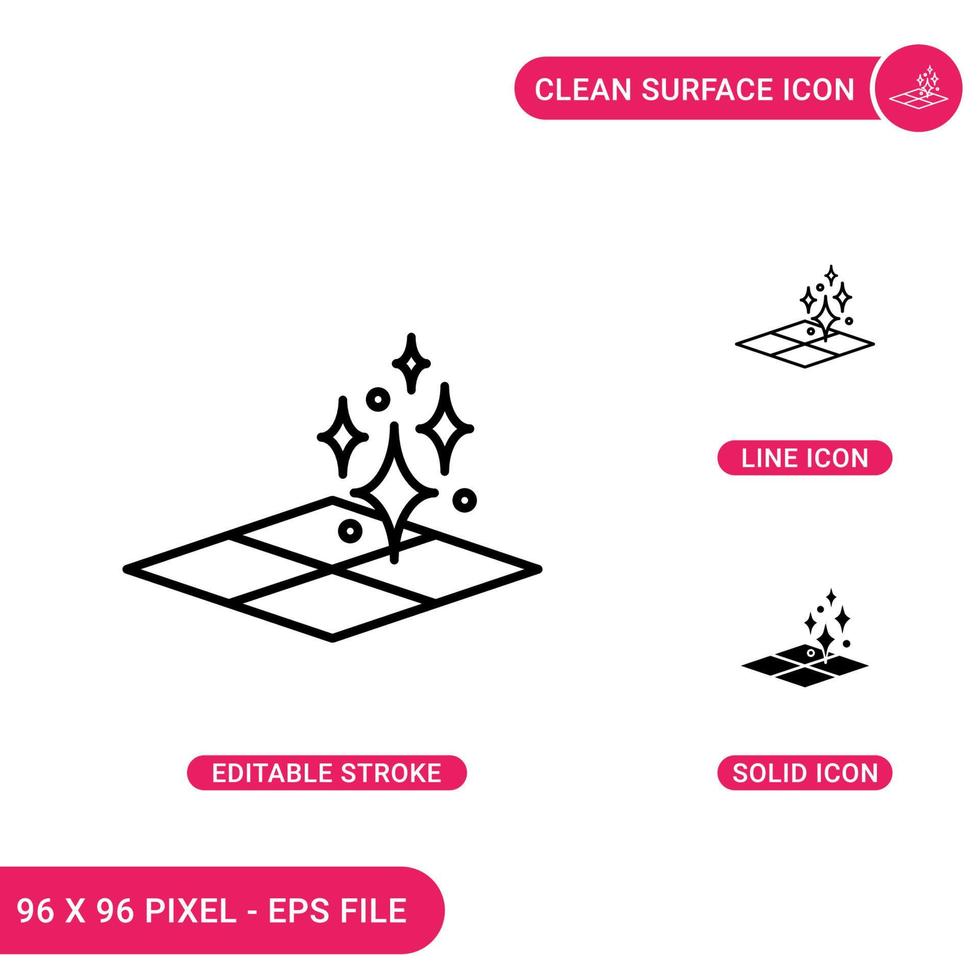 CLEAN SURFACE ICON

LINE ICON

EDITABLE STROKE

SOLID ICON

96 X 96 PIXEL - EPS FILE