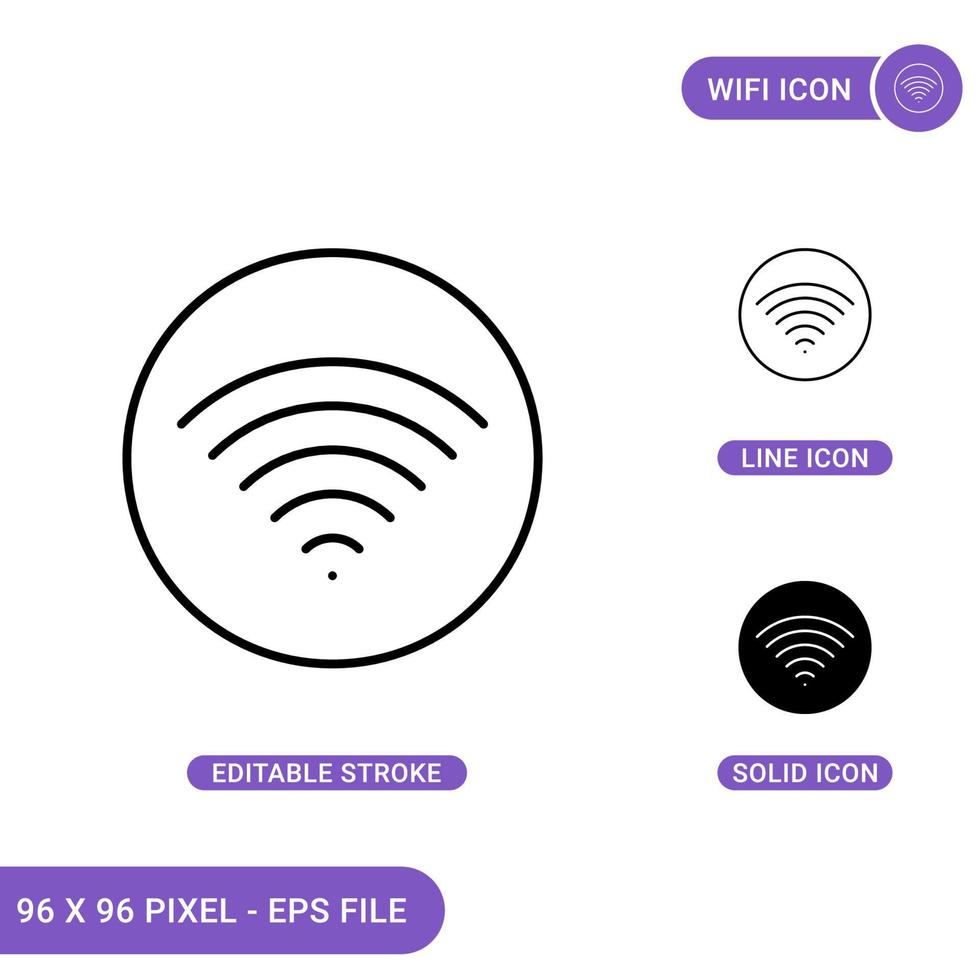 WIFI ICON

LINE ICON

EDITABLE STROKE

SOLID ICON

96 X 96 PIXEL - EPS FILE