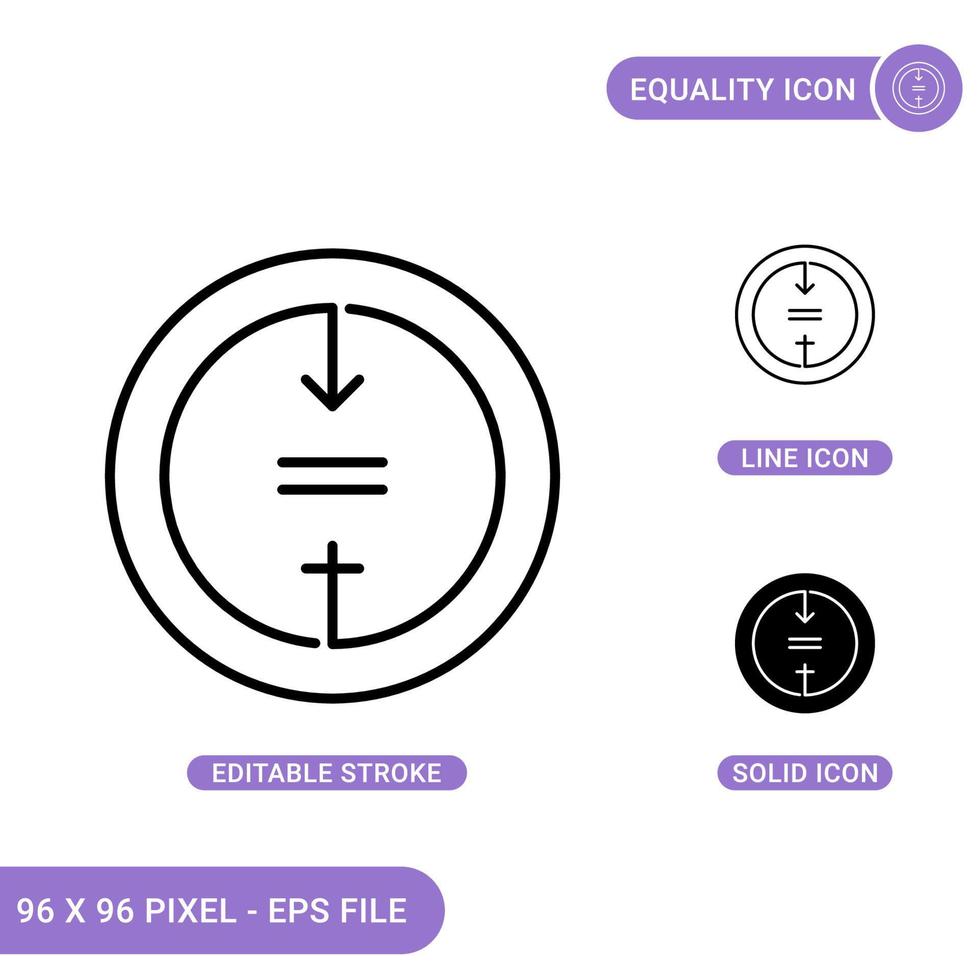 EQUALITY ICON

LINE ICON

EDITABLE STROKE

SOLID ICON

96 X 96 PIXEL - EPS FILE