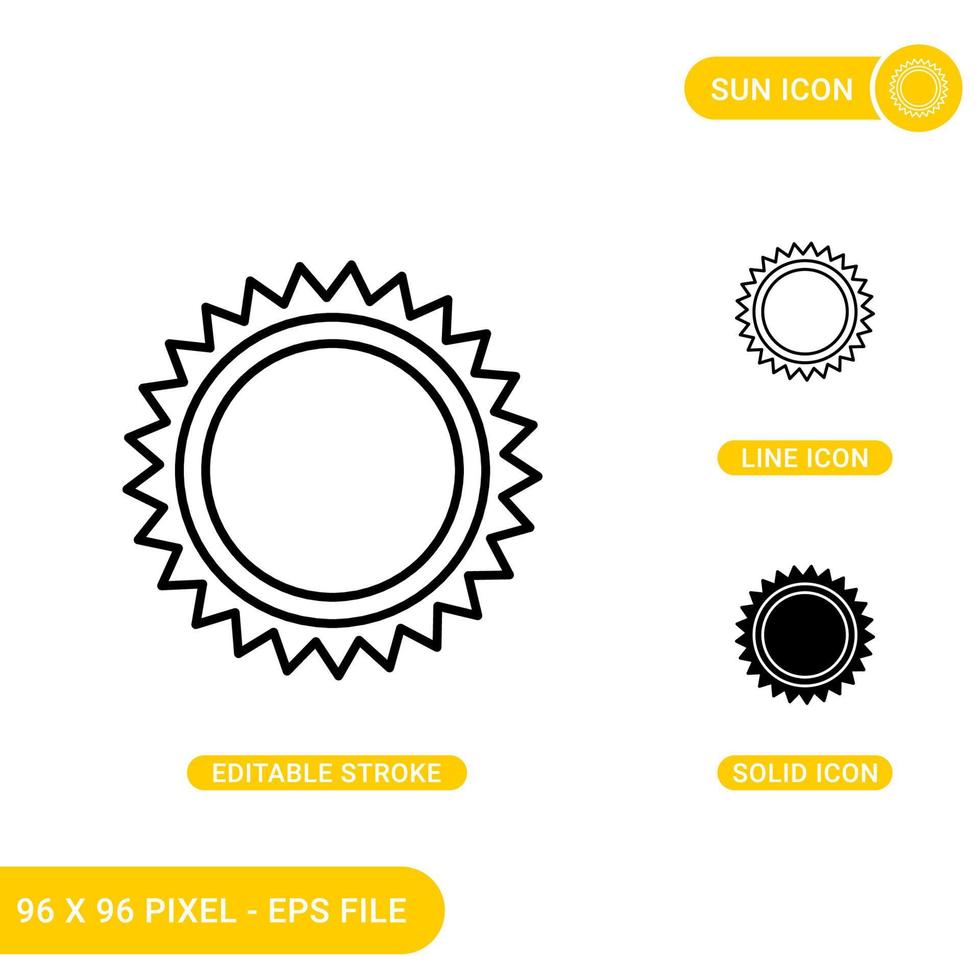 SUN ICON

LINE ICON

EDITABLE STROKE

SOLID ICON

96 X 96 PIXEL - EPS FILE