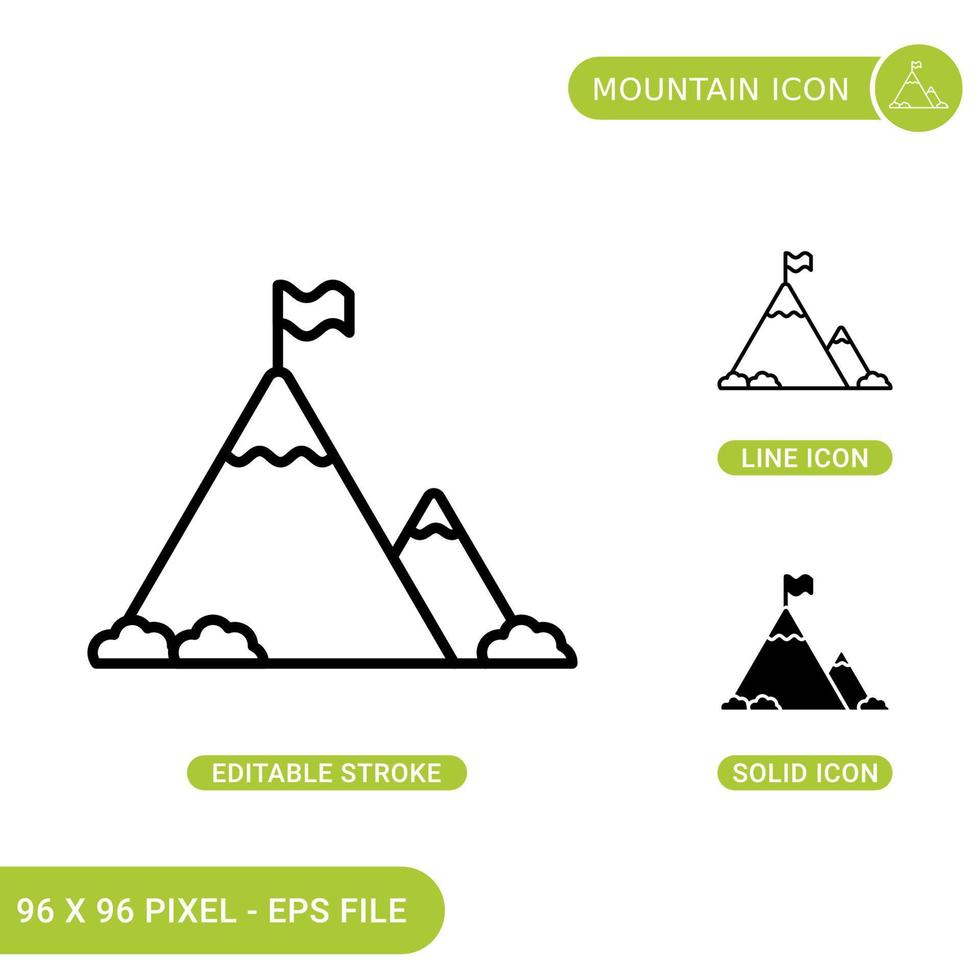 MOUNTAIN ICON

LINE ICON

EDITABLE STROKE

SOLID ICON

96 X 96 PIXEL - EPS FILE