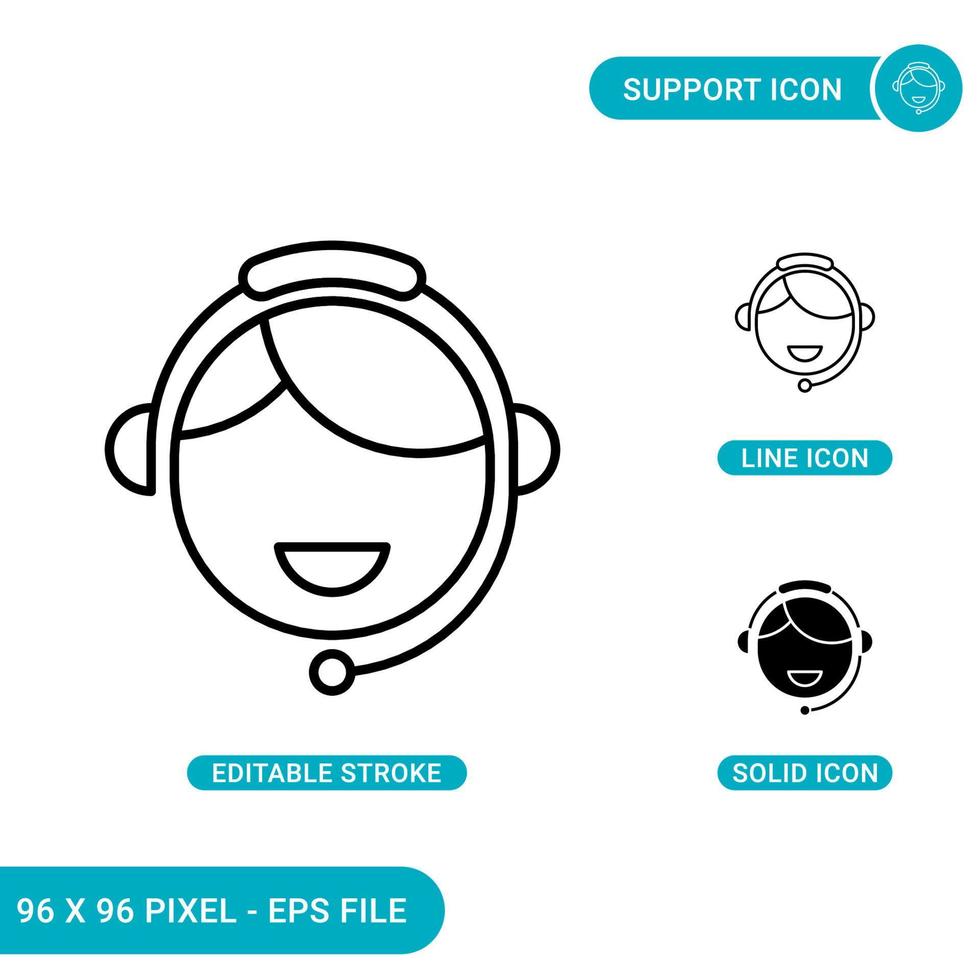 SUPPORT ICON

LINE ICON

EDITABLE STROKE

SOLID ICON

96 X 96 PIXEL - EPS FILE