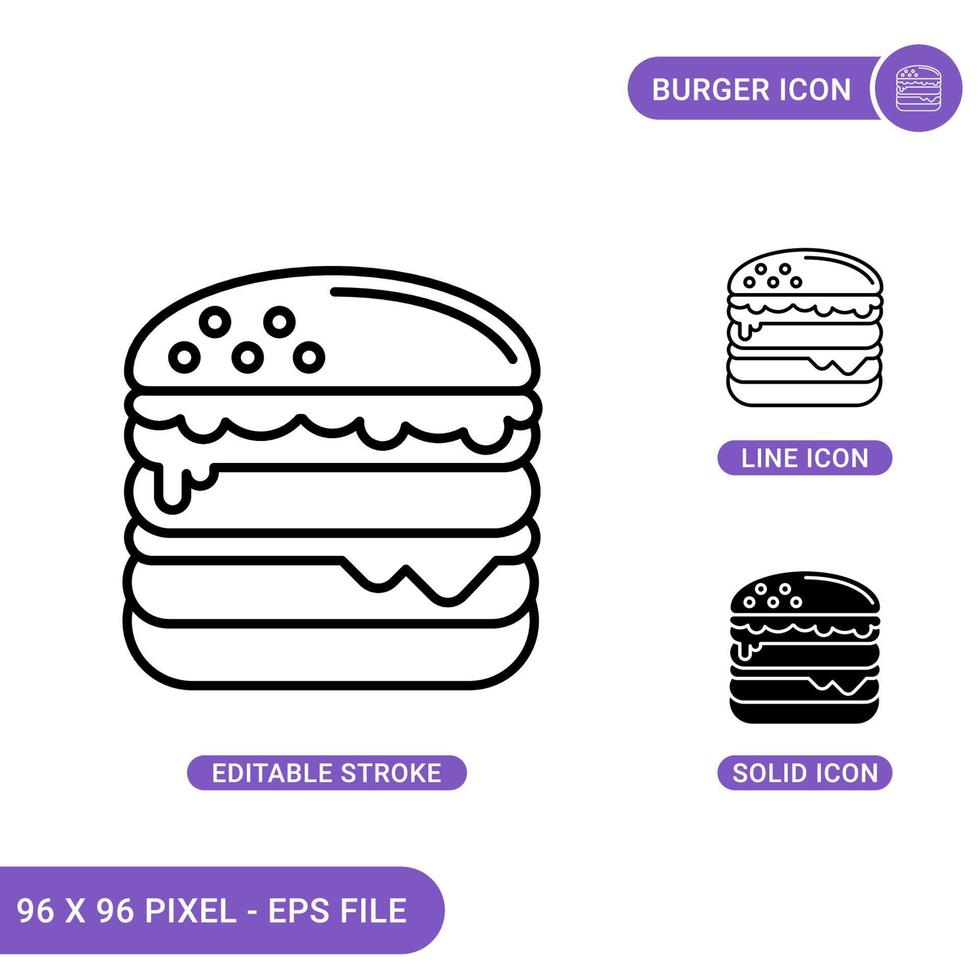 BURGER ICON

LINE ICON

EDITABLE STROKE

SOLID ICON

96 X 96 PIXEL - EPS FILE