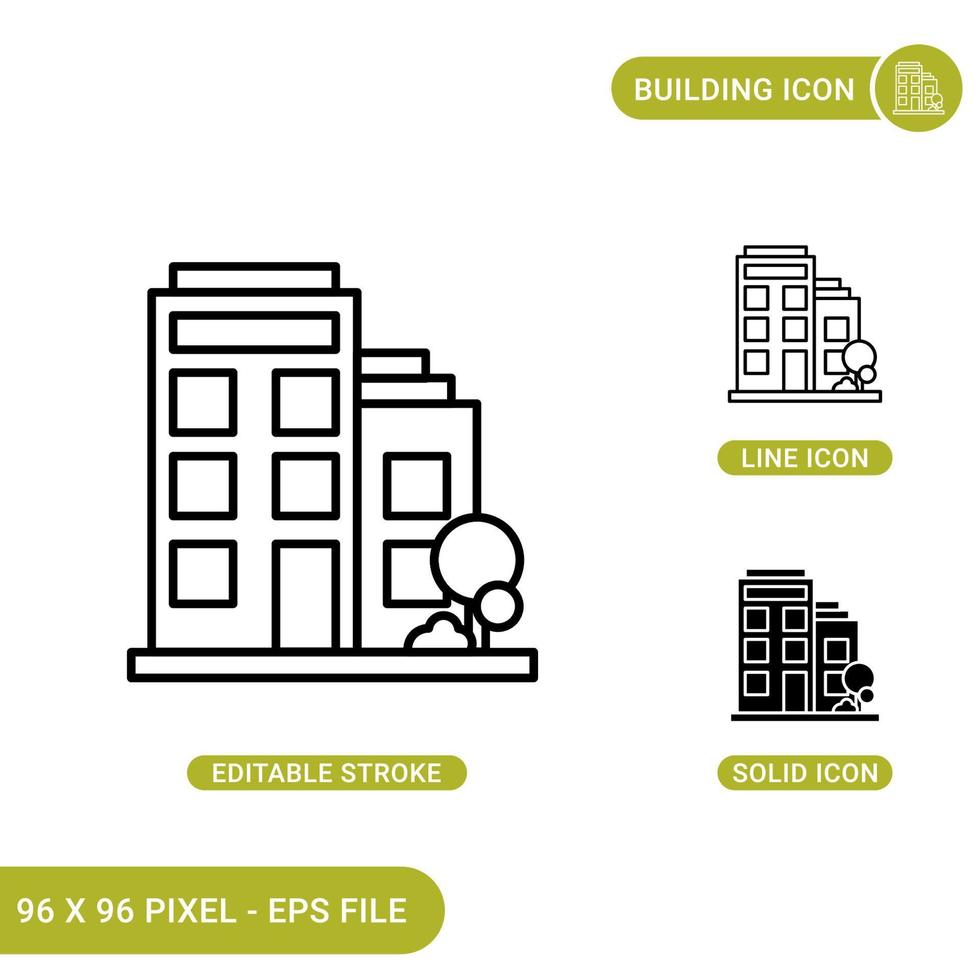 BUILDING ICON

LINE ICON

EDITABLE STROKE

SOLID ICON

96 X 96 PIXEL - EPS FILE