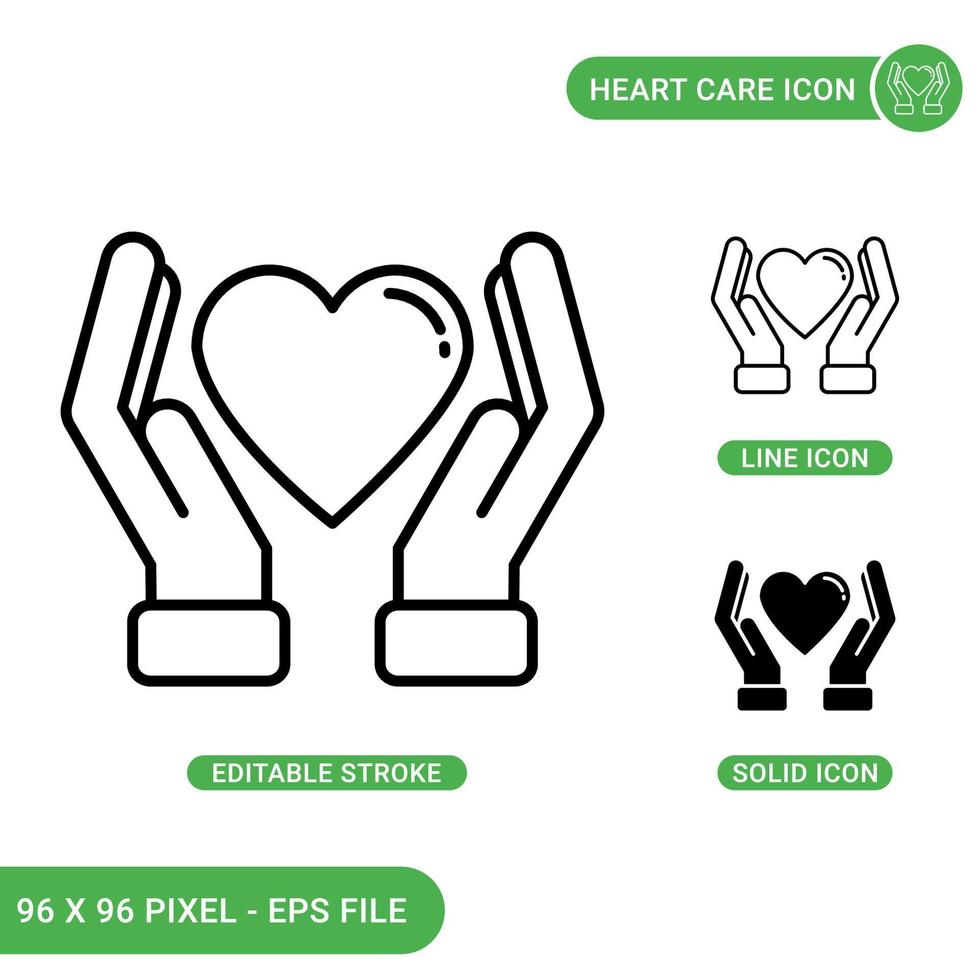 HEART CARE ICON

LINE ICON

EDITABLE STROKE

SOLID ICON

96 X 96 PIXEL - EPS FILE