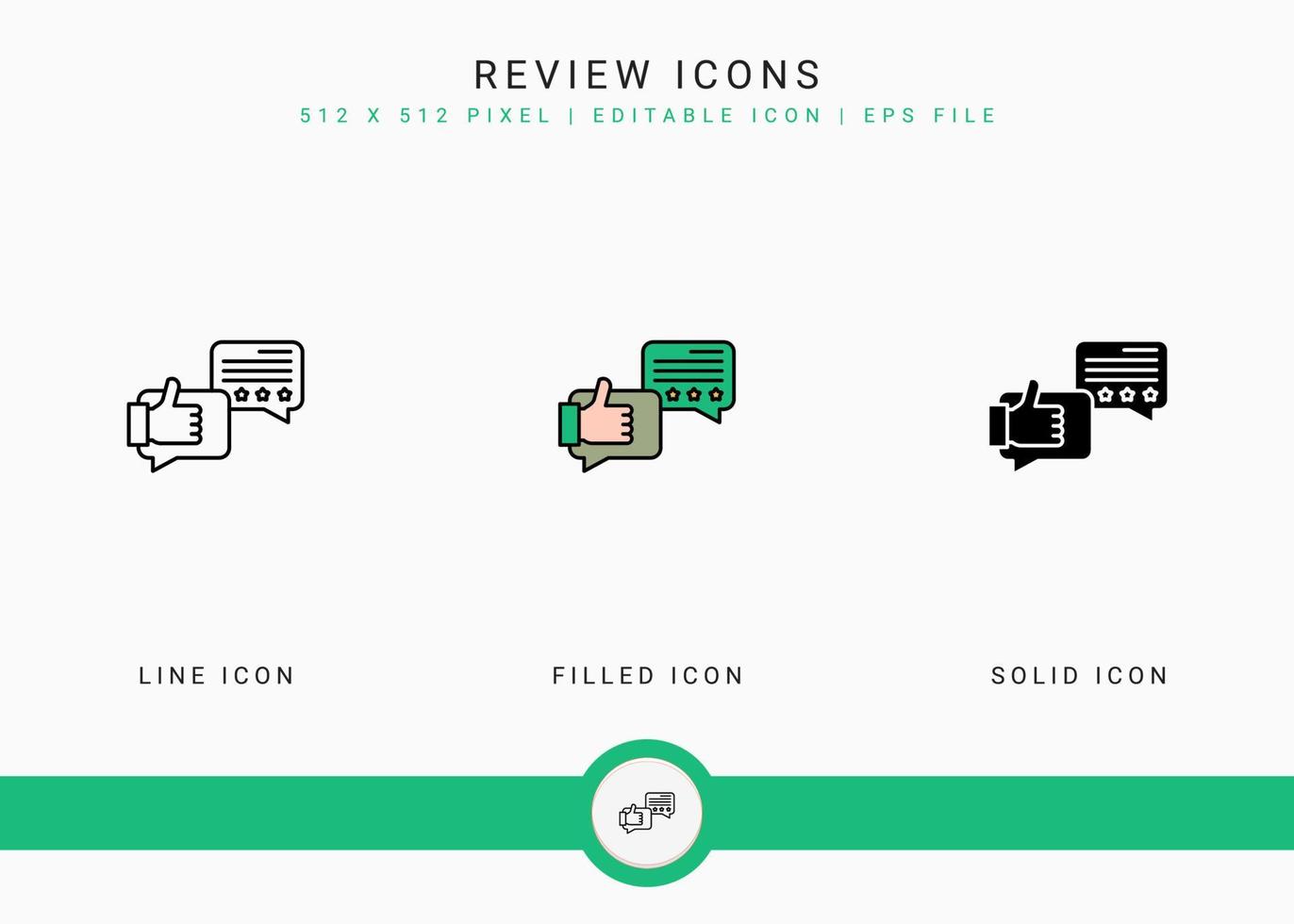 REVIEW ICONS

512 X 512 PIXEL | EDITABLE ICON | EPS FILE

LINE ICON

FILLED ICON

SOLID ICON