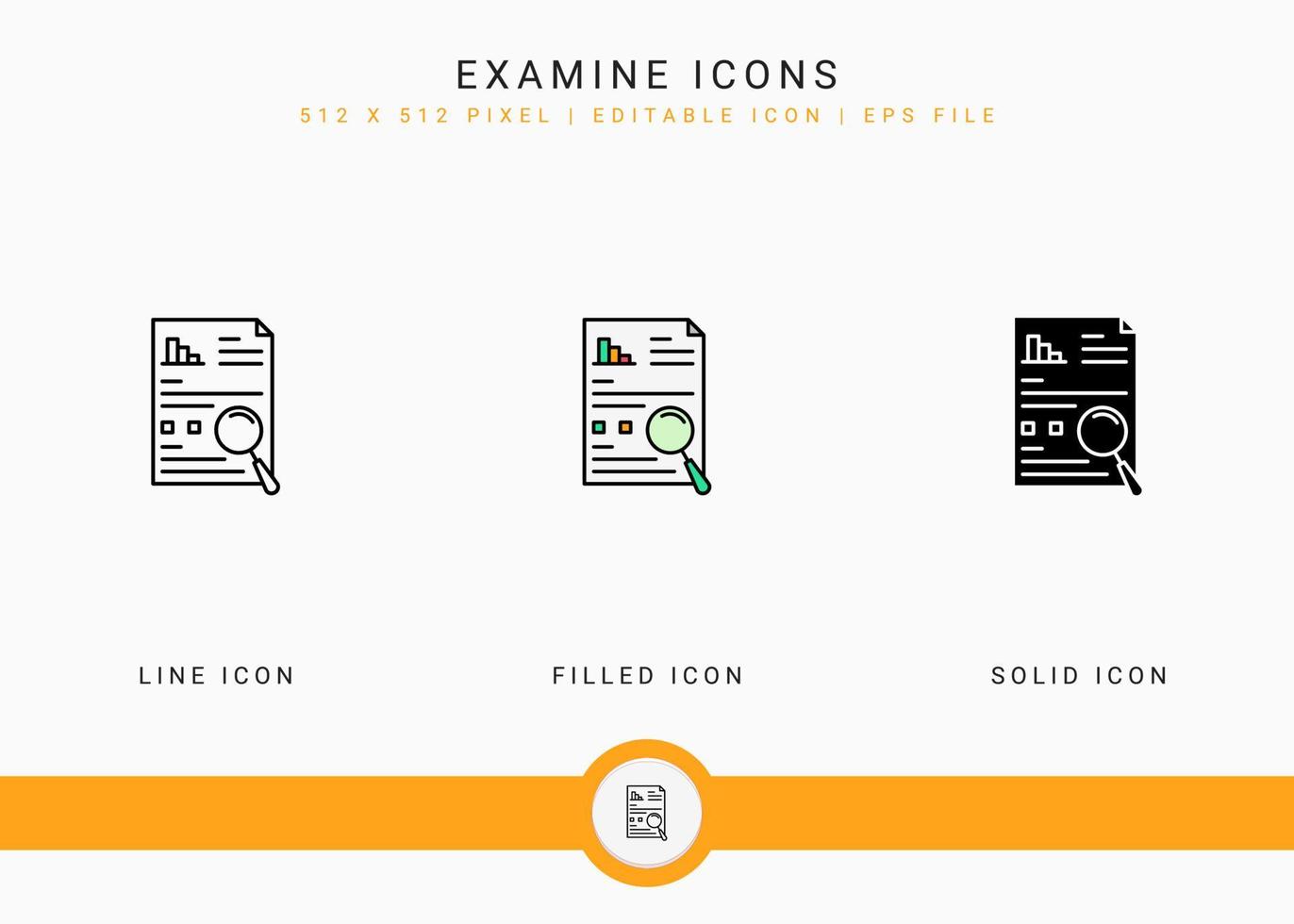 EXAMINE ICONS

512 X 512 PIXEL | EDITABLE ICON | EPS FILE

LINE ICON

FILLED ICON

SOLID ICON