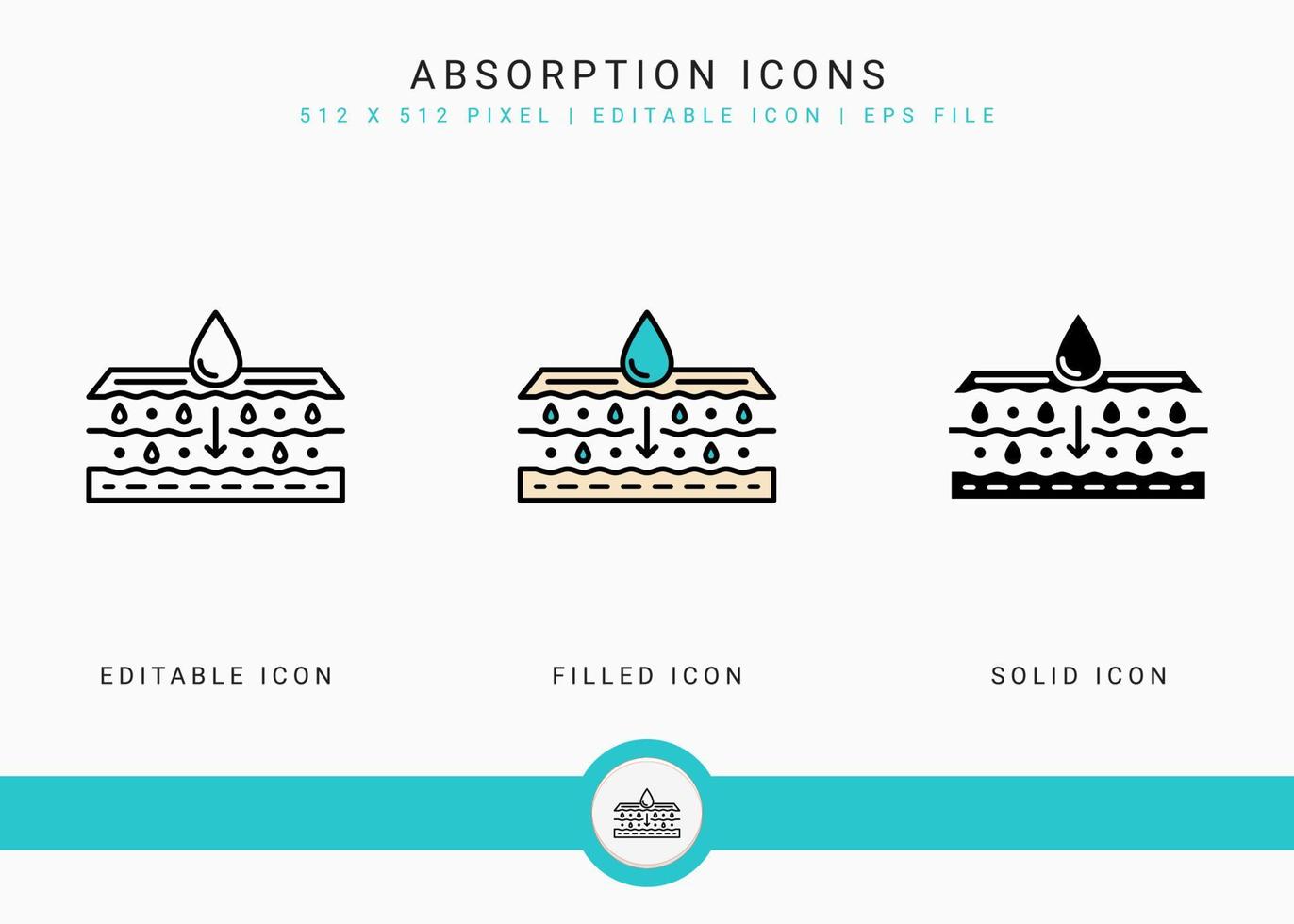 ABSORPTION ICONS

512 X 512 PIXEL | EDITABLE ICON | EPS FILE

EDITABLE ICON

FILLED ICON

SOLID ICON