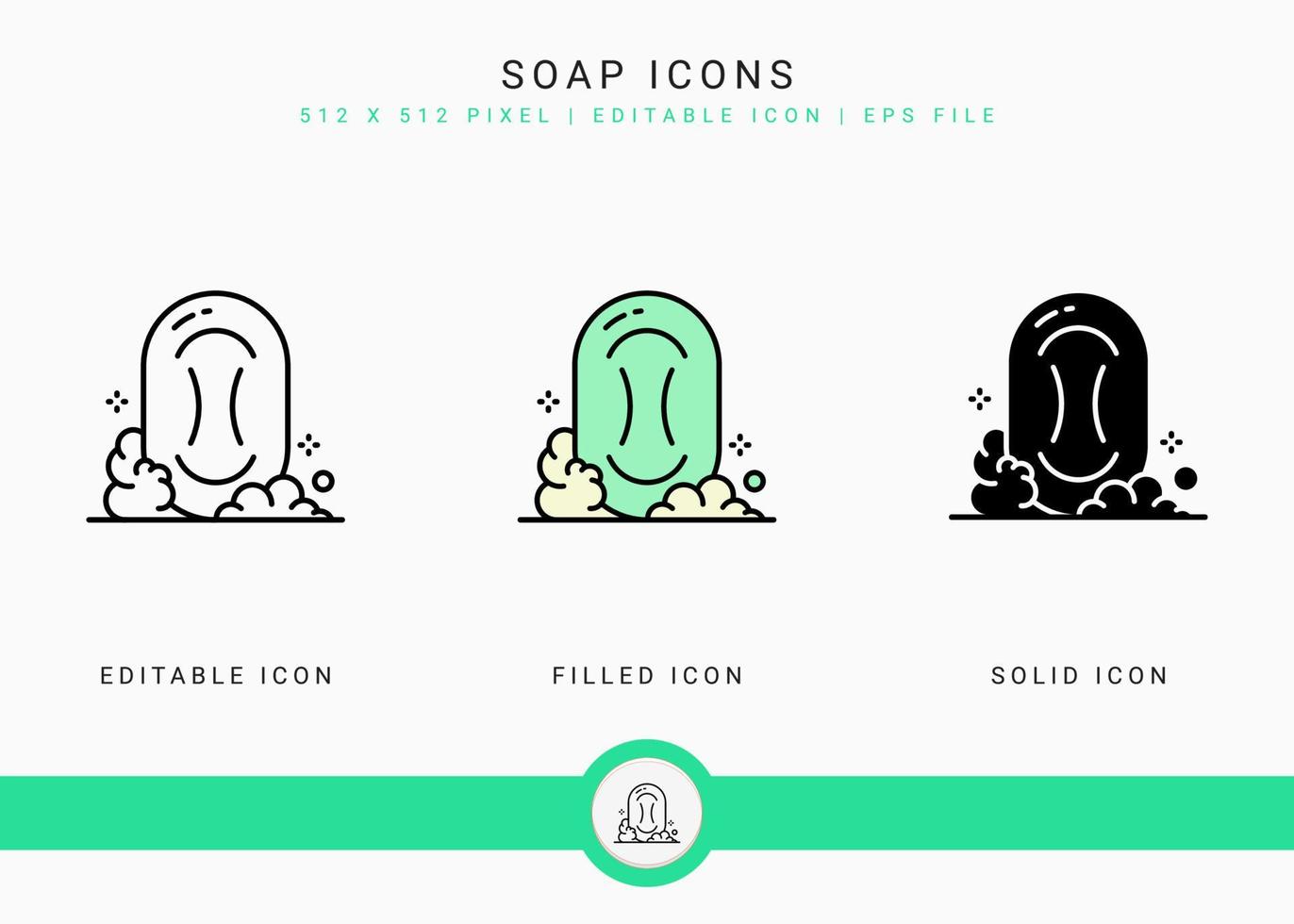 SOAP ICONS

512 X 512 PIXEL | EDITABLE ICON | EPS FILE

EDITABLE ICON

FILLED ICON

SOLID ICON