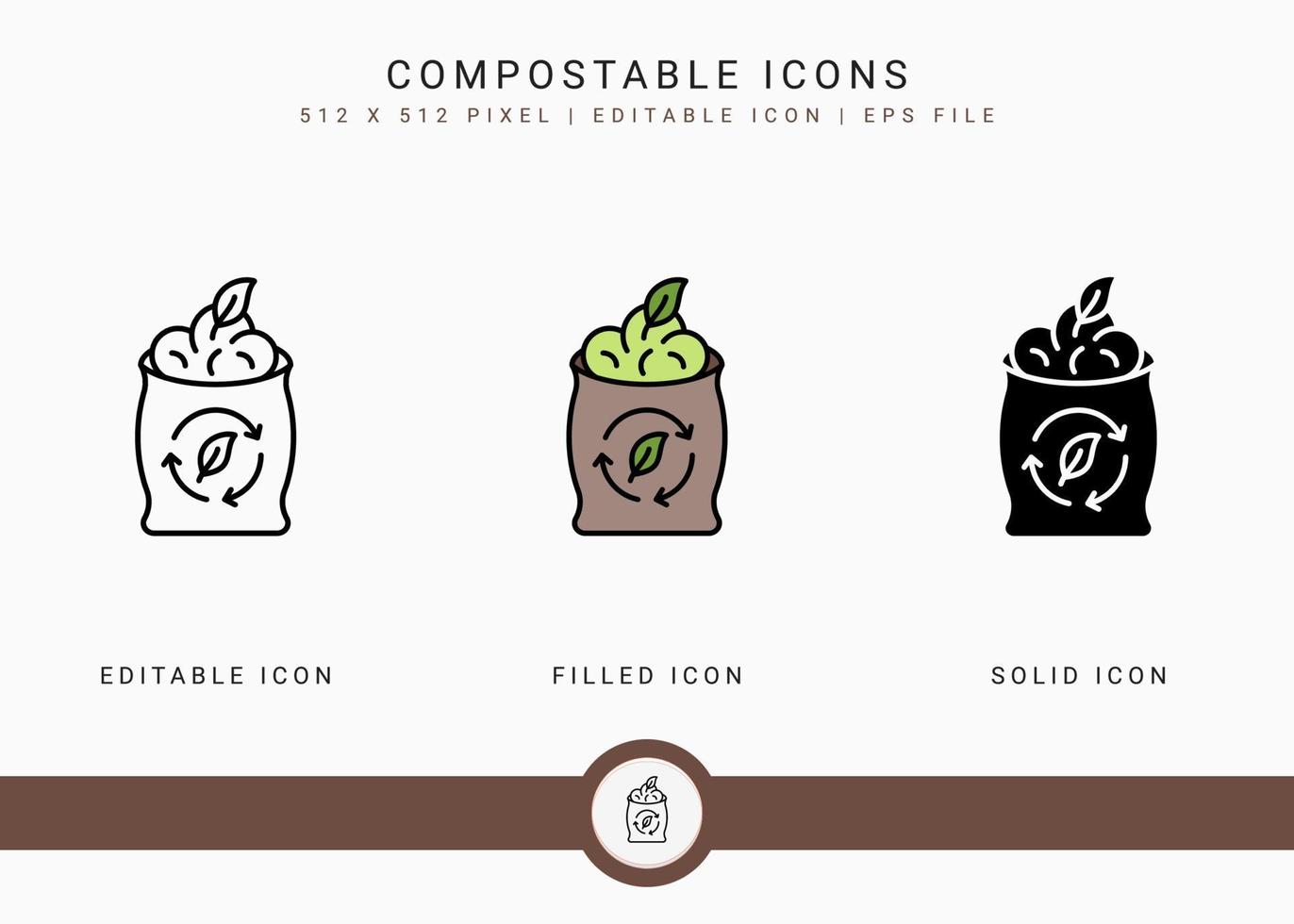 COMPOSTABLE ICONS
512 X 512 PIXEL | EDITABLE ICON | EPS FILE

EDITABLE ICON

FILLED ICON

SOLID ICON