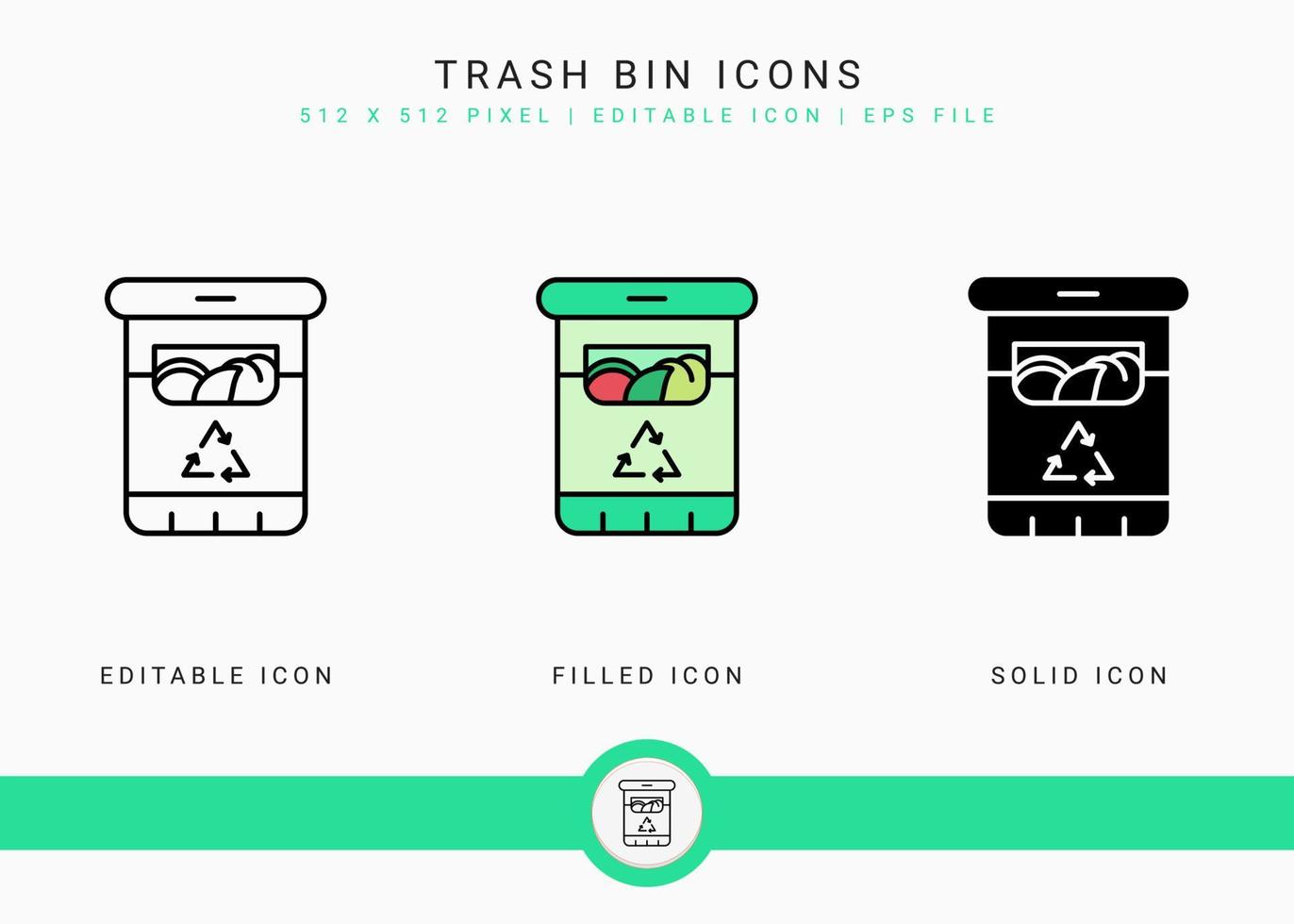 TRASH BIN ICONS
512 X 512 PIXEL | EDITABLE ICON | EPS FILE

EDITABLE ICON

FILLED ICON

SOLID ICON