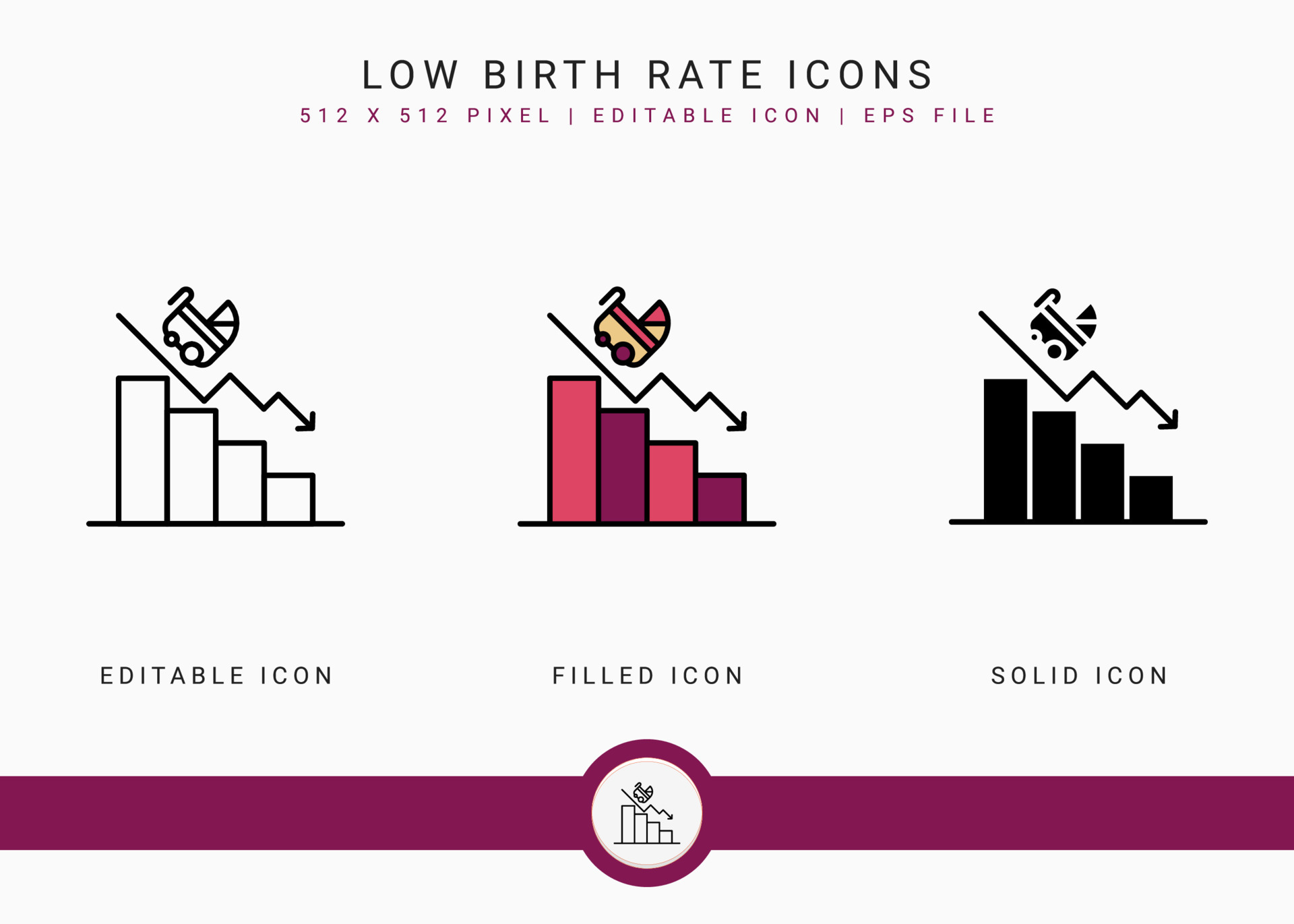 LOW BIRTH RATE ICONS
512 X 512 PIXEL | EDITABLE ICON | EPS FILE

EDITABLE ICON

FILLED ICON

SOLID ICON