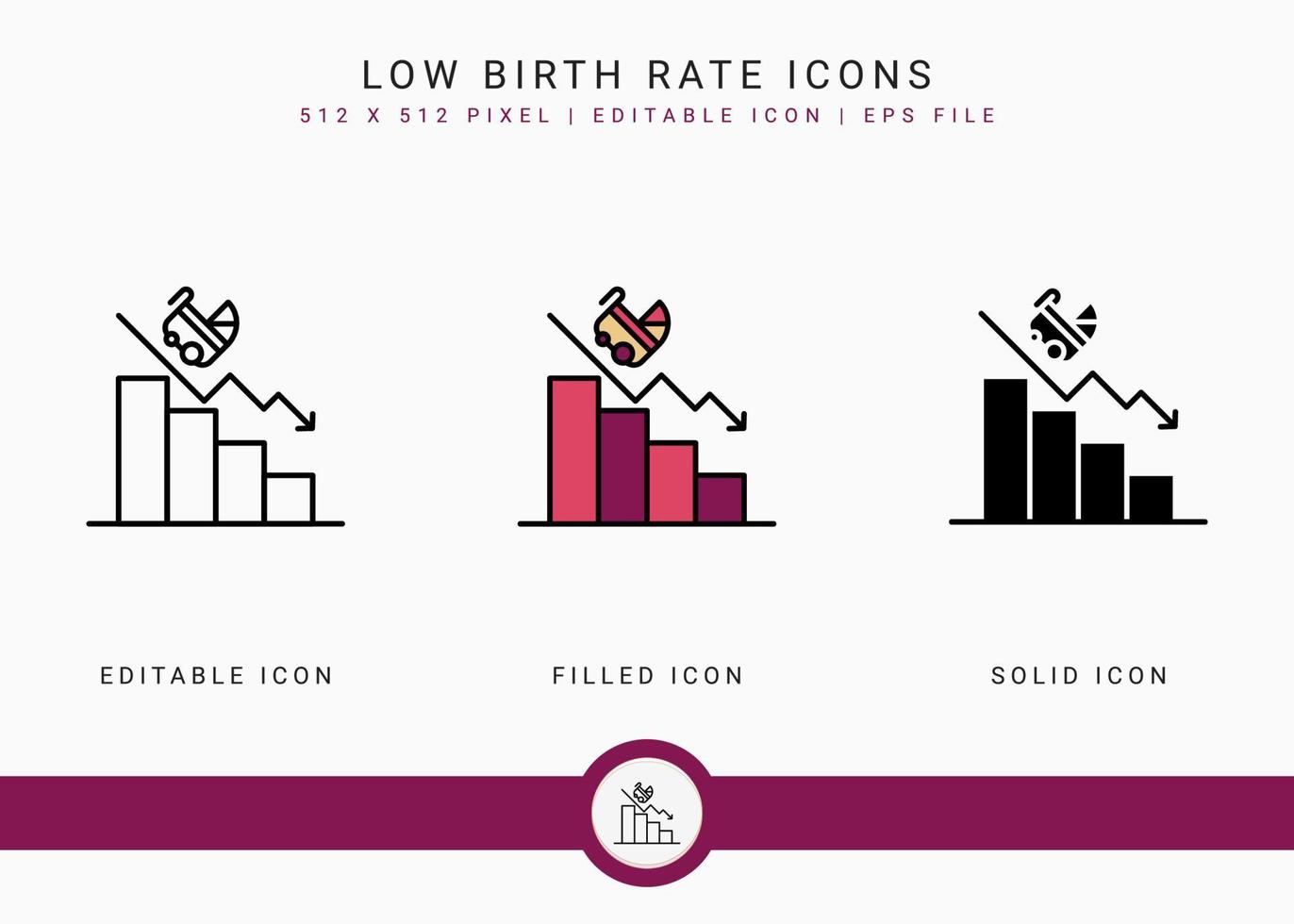 LOW BIRTH RATE ICONS
512 X 512 PIXEL | EDITABLE ICON | EPS FILE

EDITABLE ICON

FILLED ICON

SOLID ICON