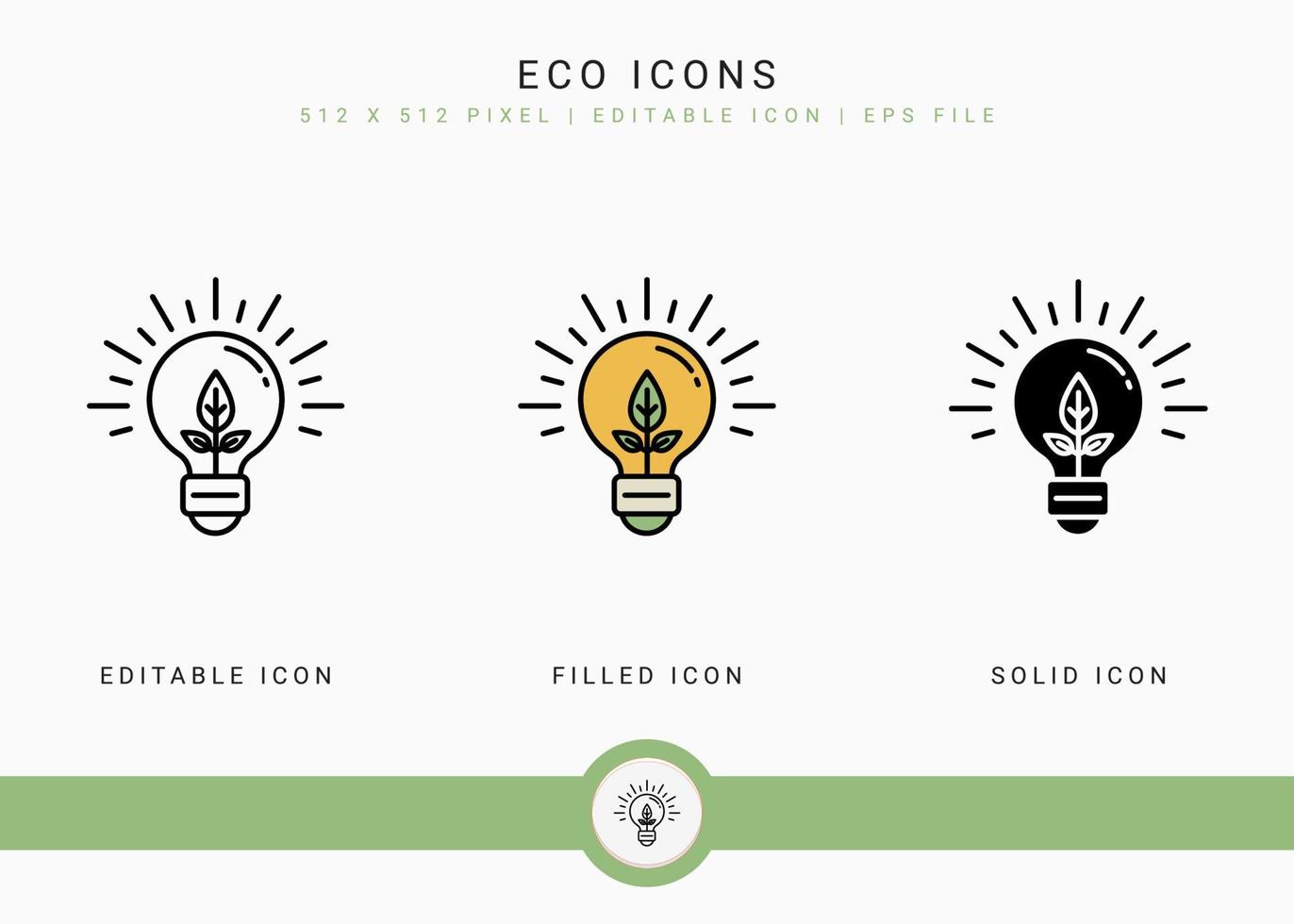 ECO ICONS

512 X 512 PIXEL | EDITABLE ICON | EPS FILE

EDITABLE ICON

FILLED ICON

SOLID ICON