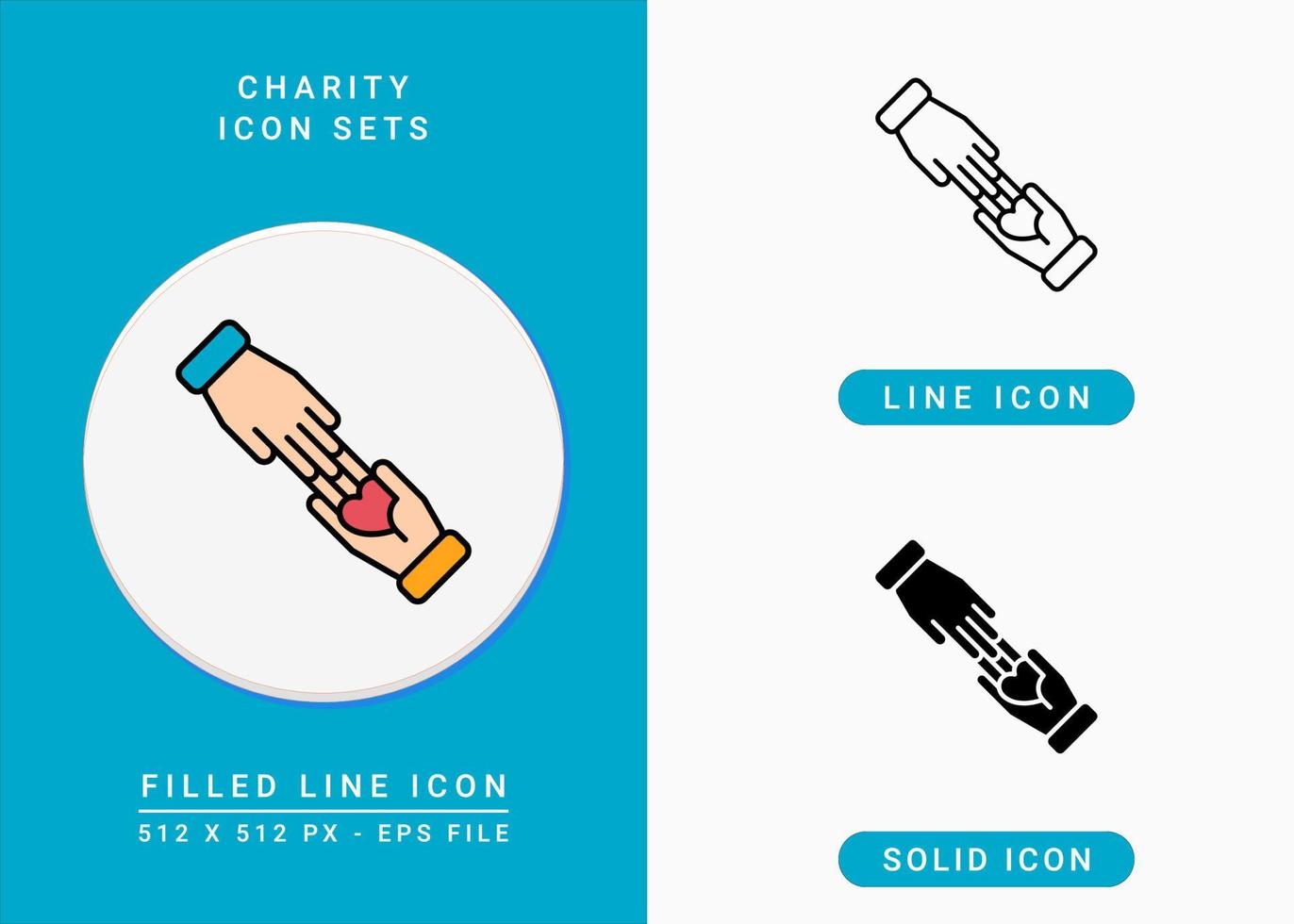 CHARITY
ICON SETS

FILLED LINE ICON

512 X 512 PX - EPS FILE

LINE ICON

SOLID ICON