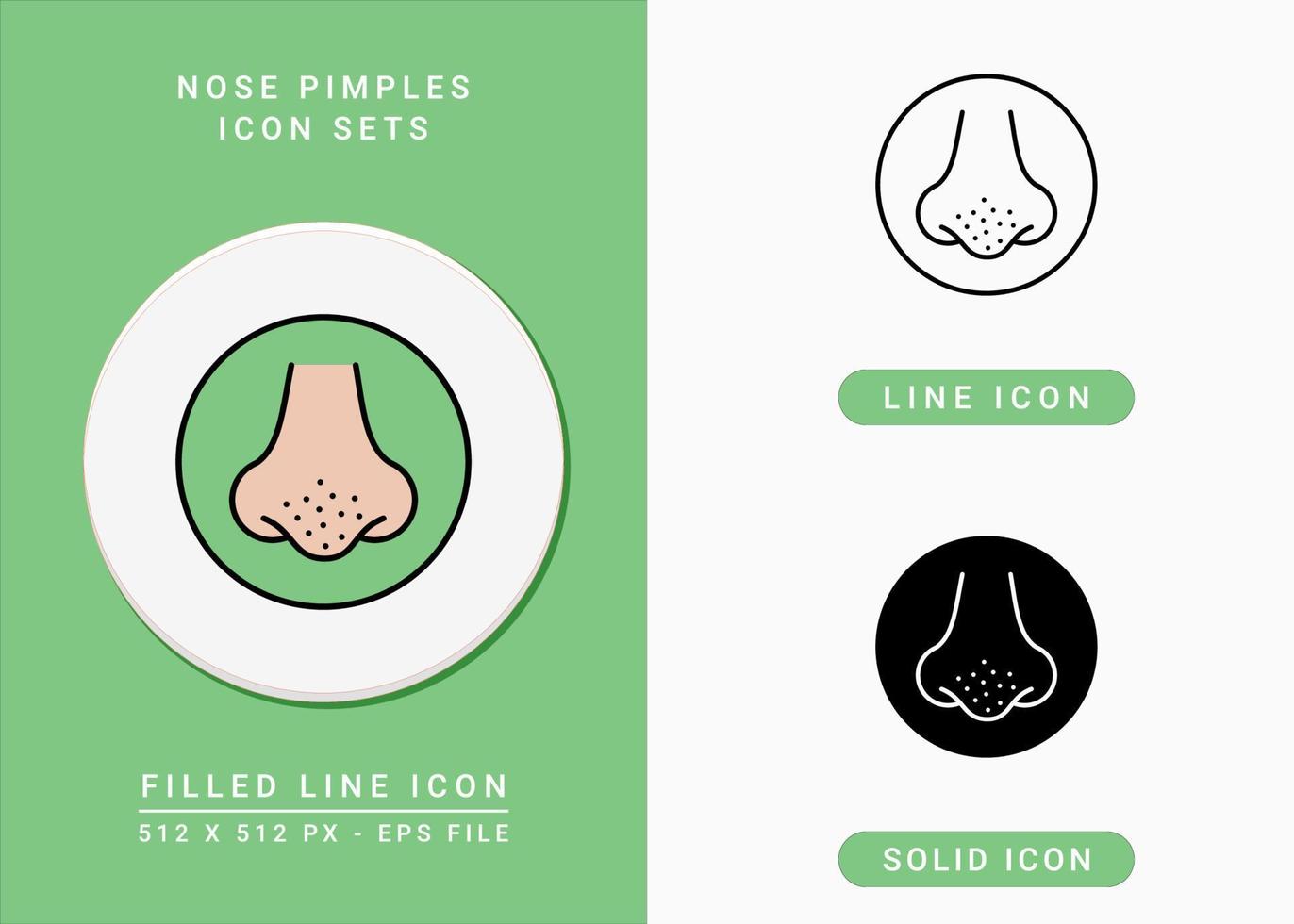 NOSE PIMPLES
ICON SETS

FILLED LINE ICON
512 X 512 PX - EPS FILE

LINE ICON

SOLID ICON