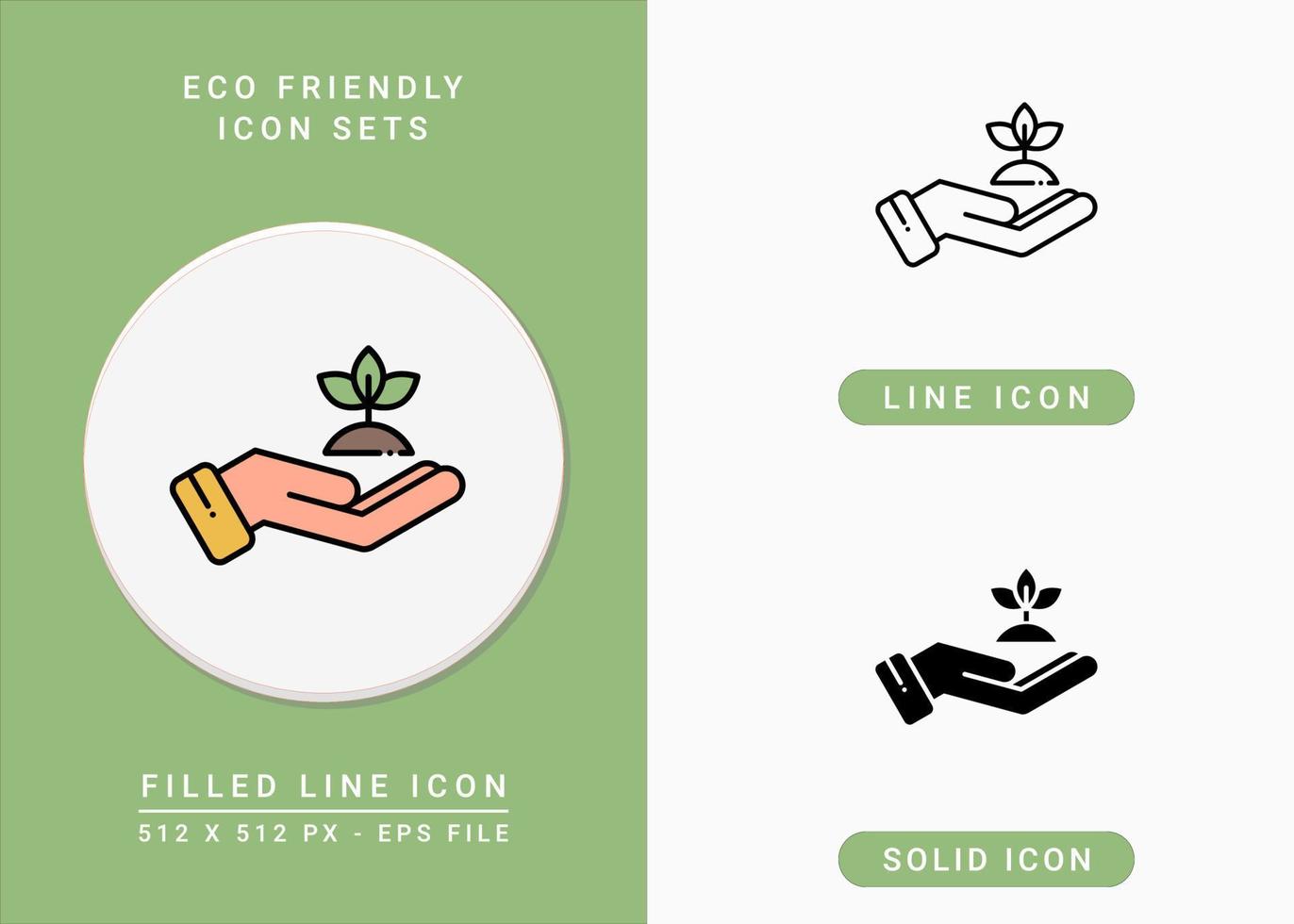 ECO FRIENDLY
ICON SETS

FILLED LINE ICON

512 X 512 PX - EPS FILE

LINE ICON

SOLID ICON