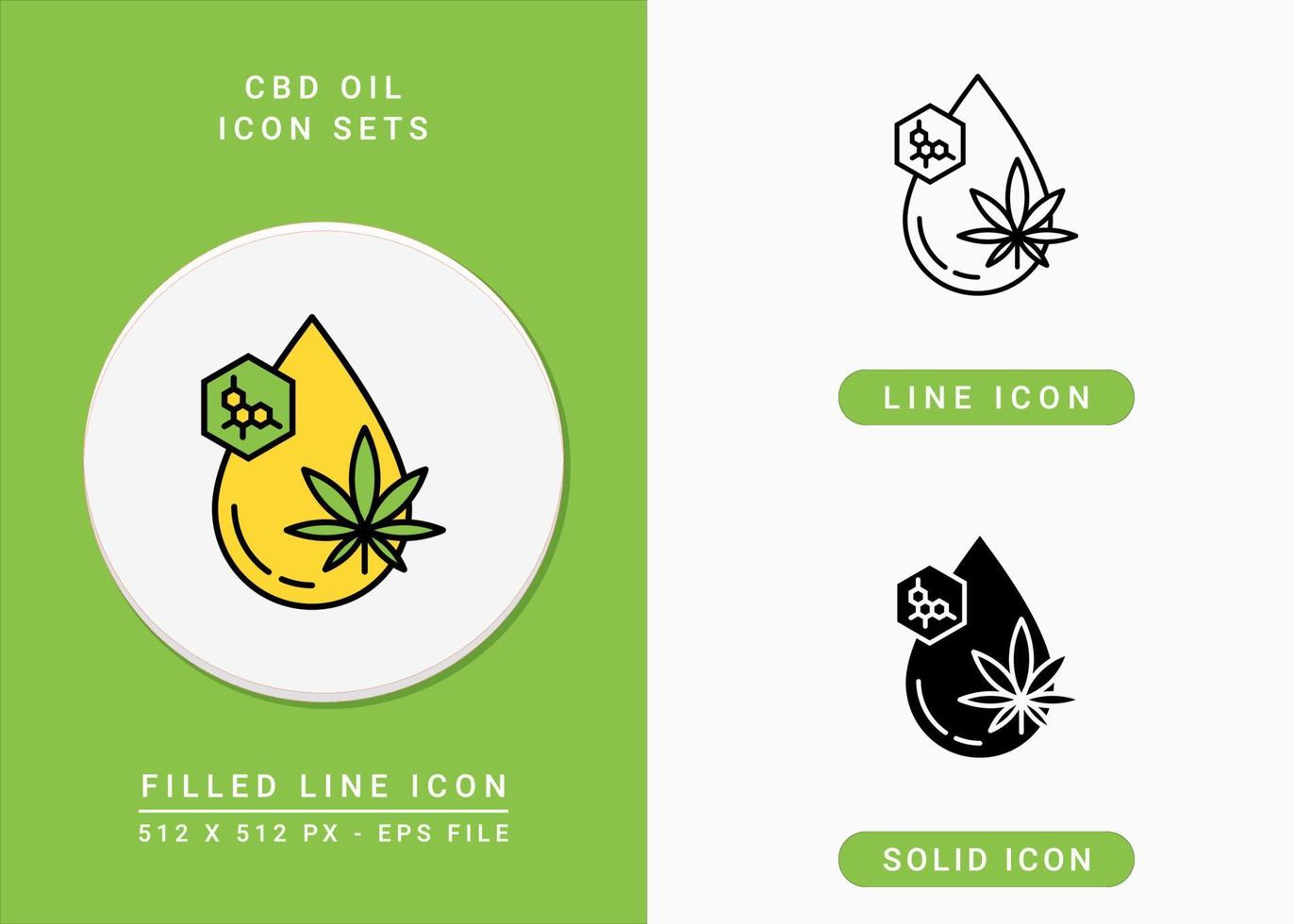 CBD OIL
ICON SETS

FILLED LINE ICON

512 X 512 PX - EPS FILE

LINE ICON

SOLID ICON