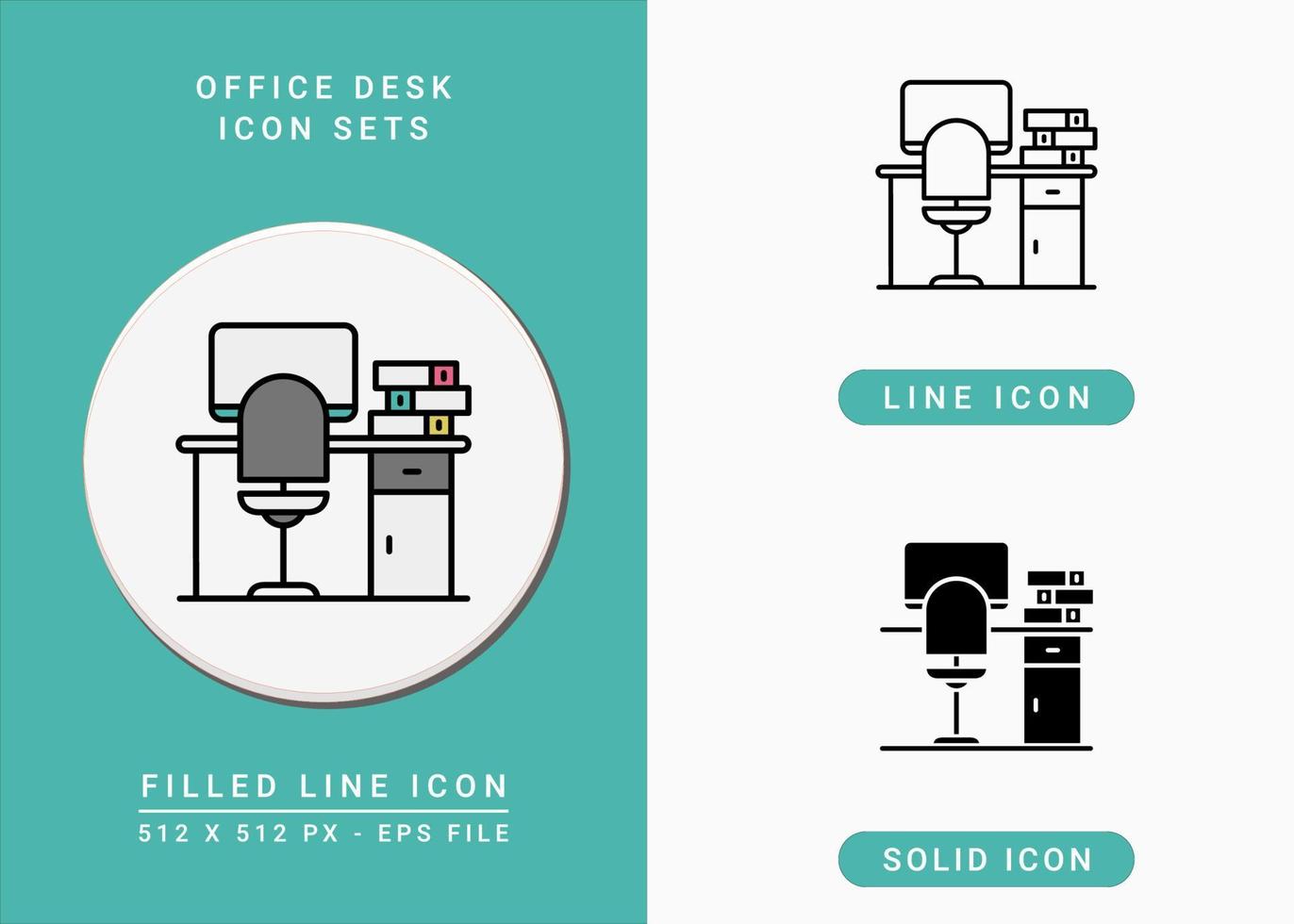 OFFICE DESK
ICON SETS

FILLED LINE ICON
512 X 512 PX - EPS FILE

LINE ICON

SOLID ICON