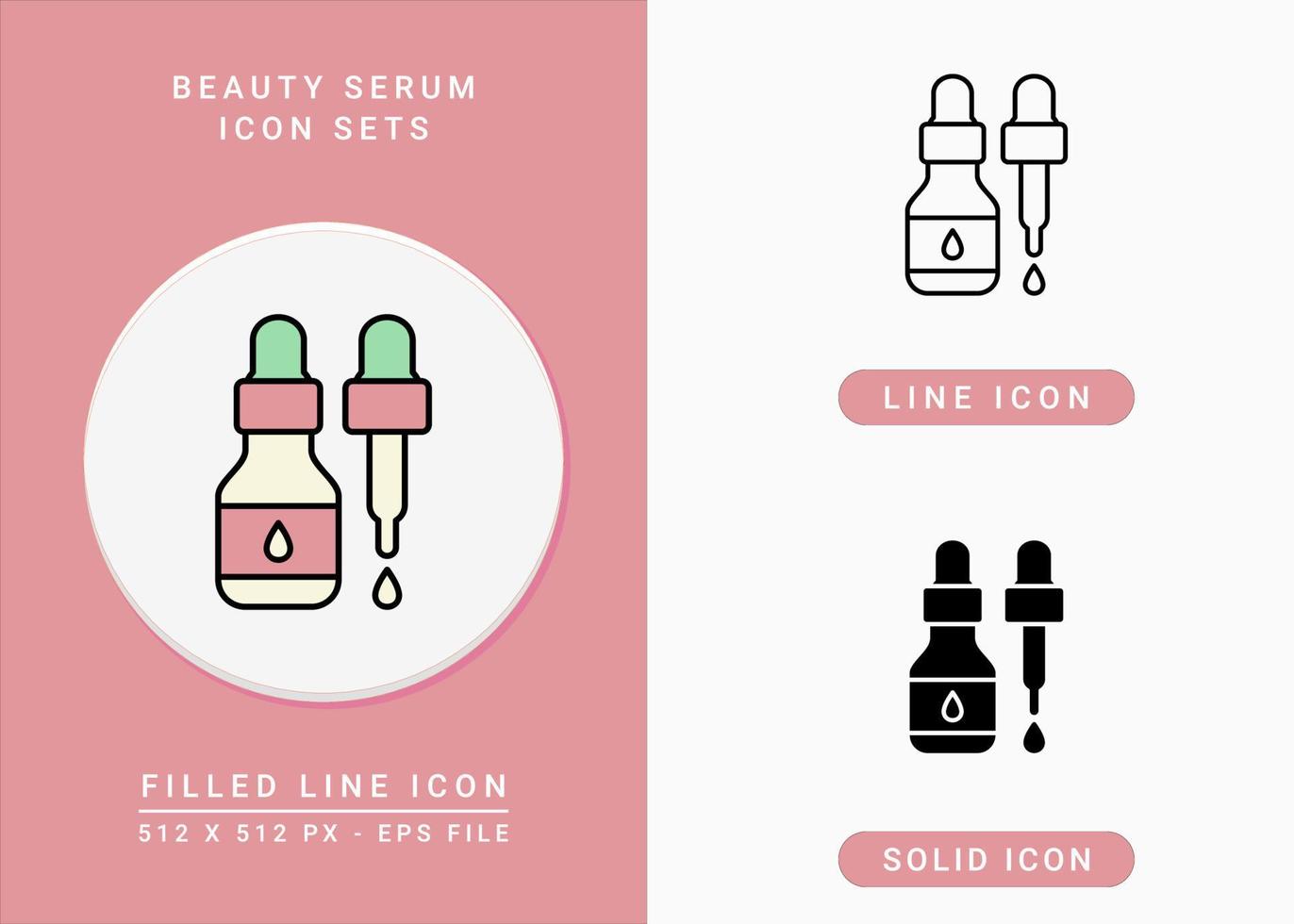 BEAUTY SERUM
ICON SETS

FILLED LINE ICON

512 X 512 PX - EPS FILE

LINE ICON

SOLID ICON