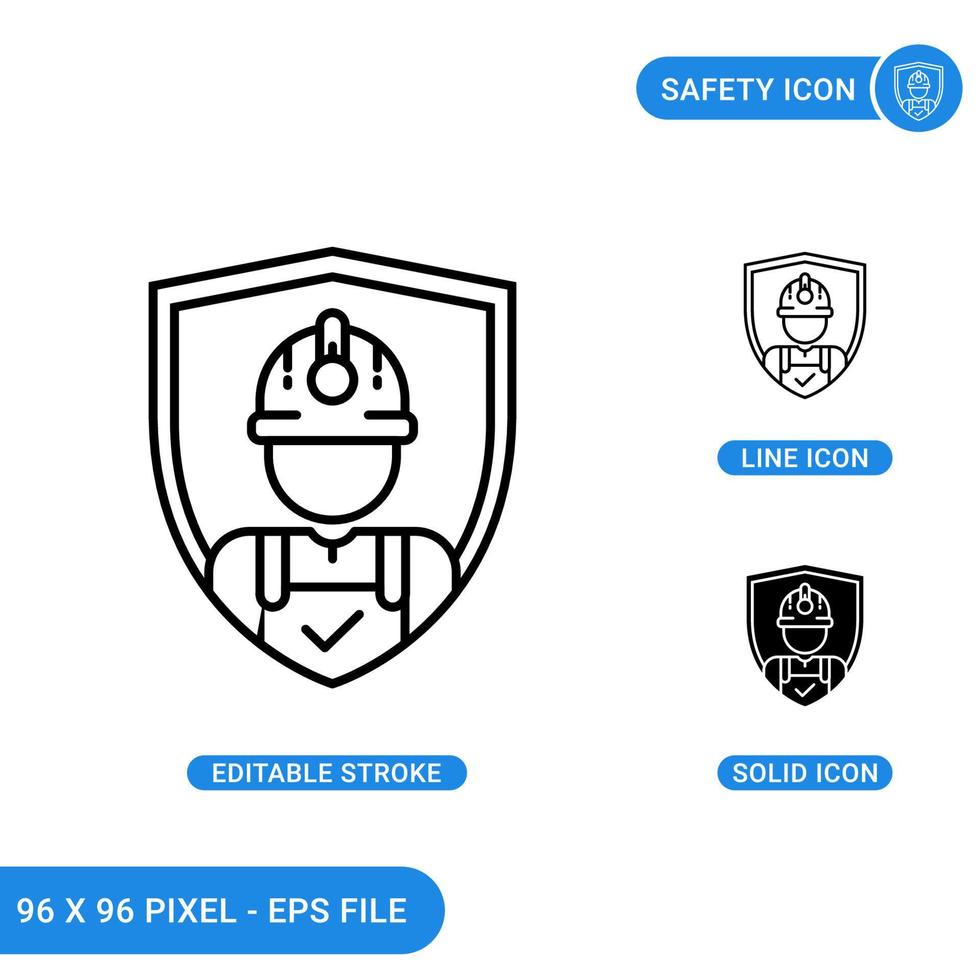 SAFETY ICON

LINE ICON

EDITABLE STROKE

SOLID ICON

96 X 96 PIXEL - EPS FILE