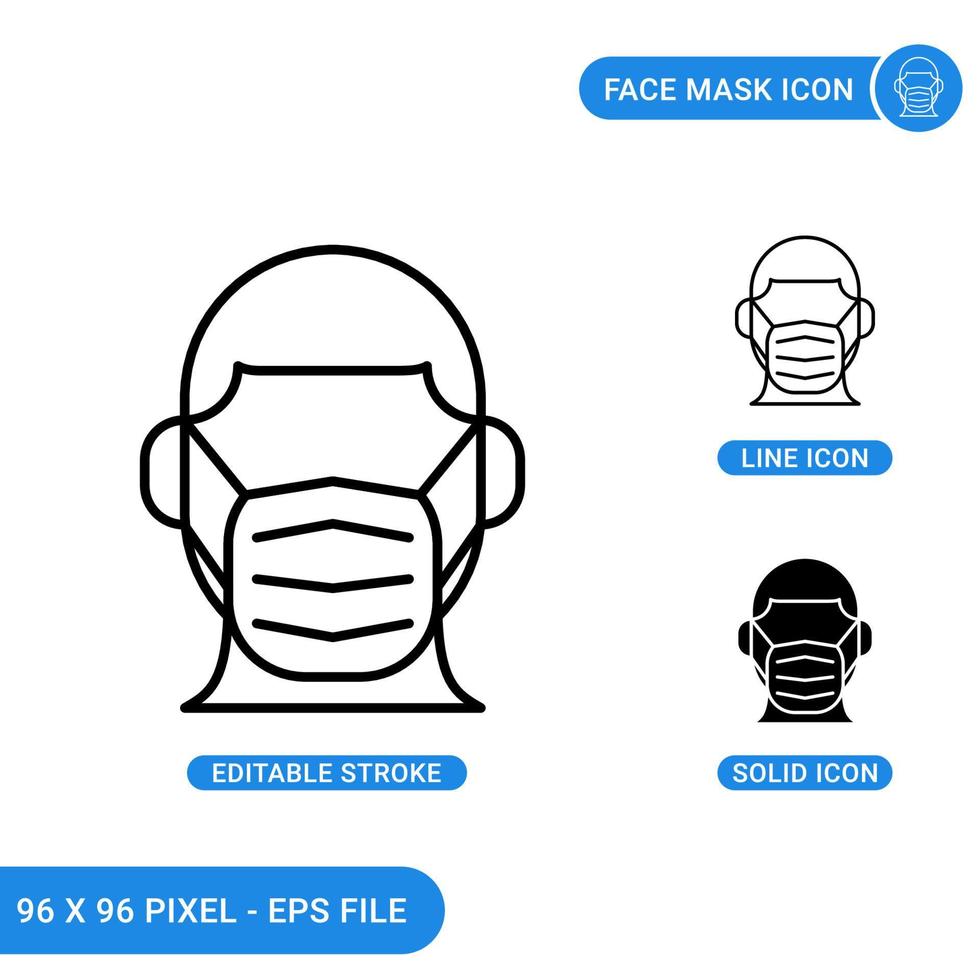 FACE MASK ICON

LINE ICON

EDITABLE STROKE

SOLID ICON

96 X 96 PIXEL - EPS FILE