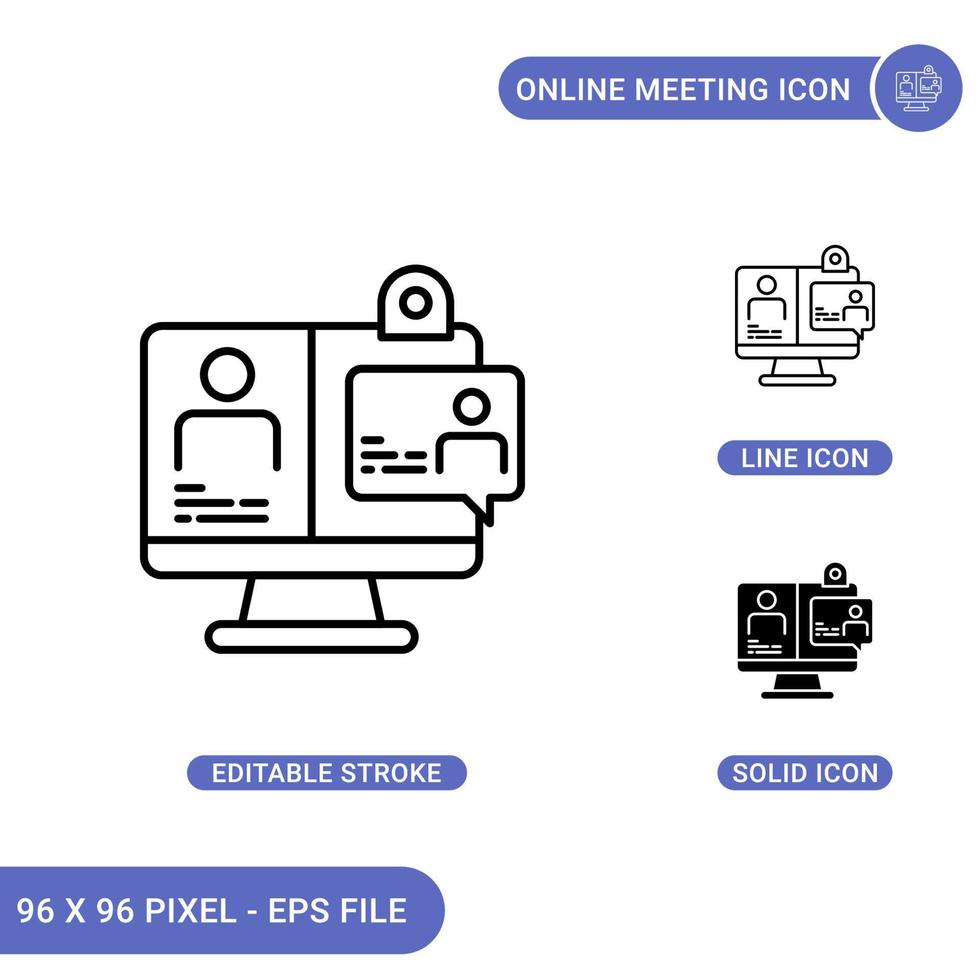 ONLINE MEETING ICON

LINE ICON

EDITABLE STROKE

SOLID ICON

96 X 96 PIXEL - EPS FILE