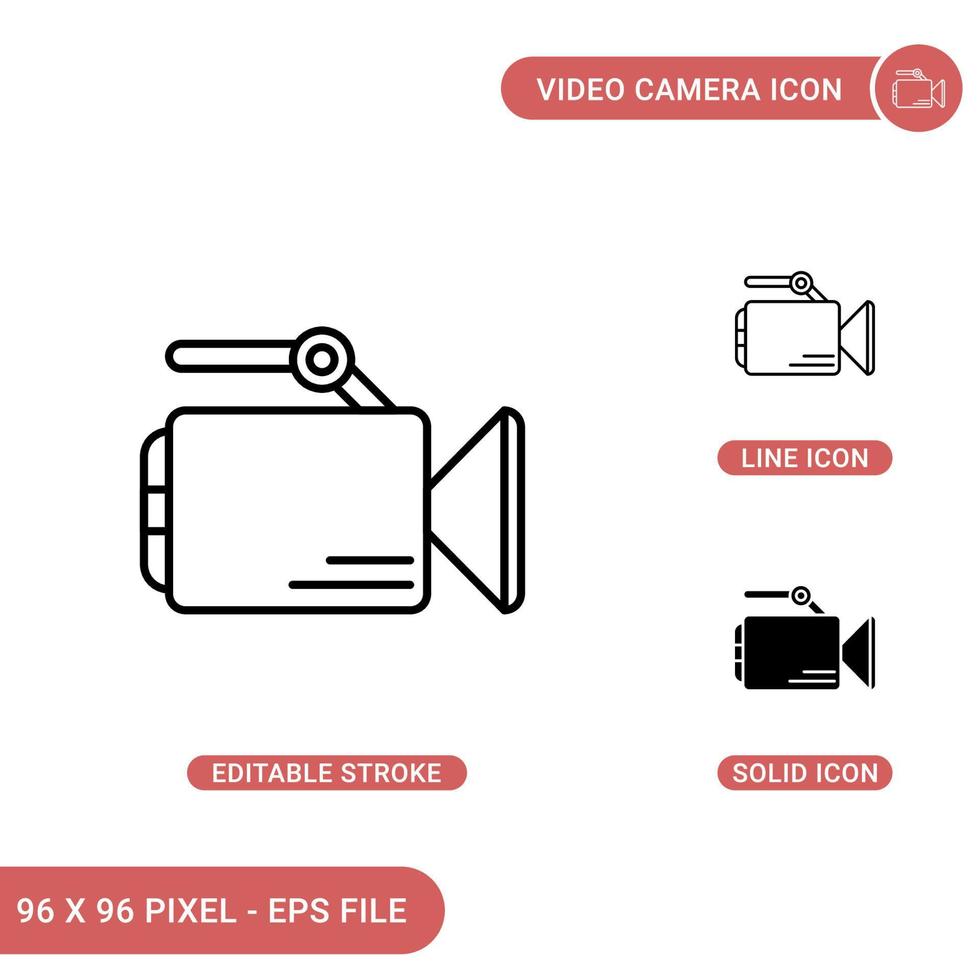 VIDEO CAMERA ICON

LINE ICON

EDITABLE STROKE

SOLID ICON

96 X 96 PIXEL - EPS FILE