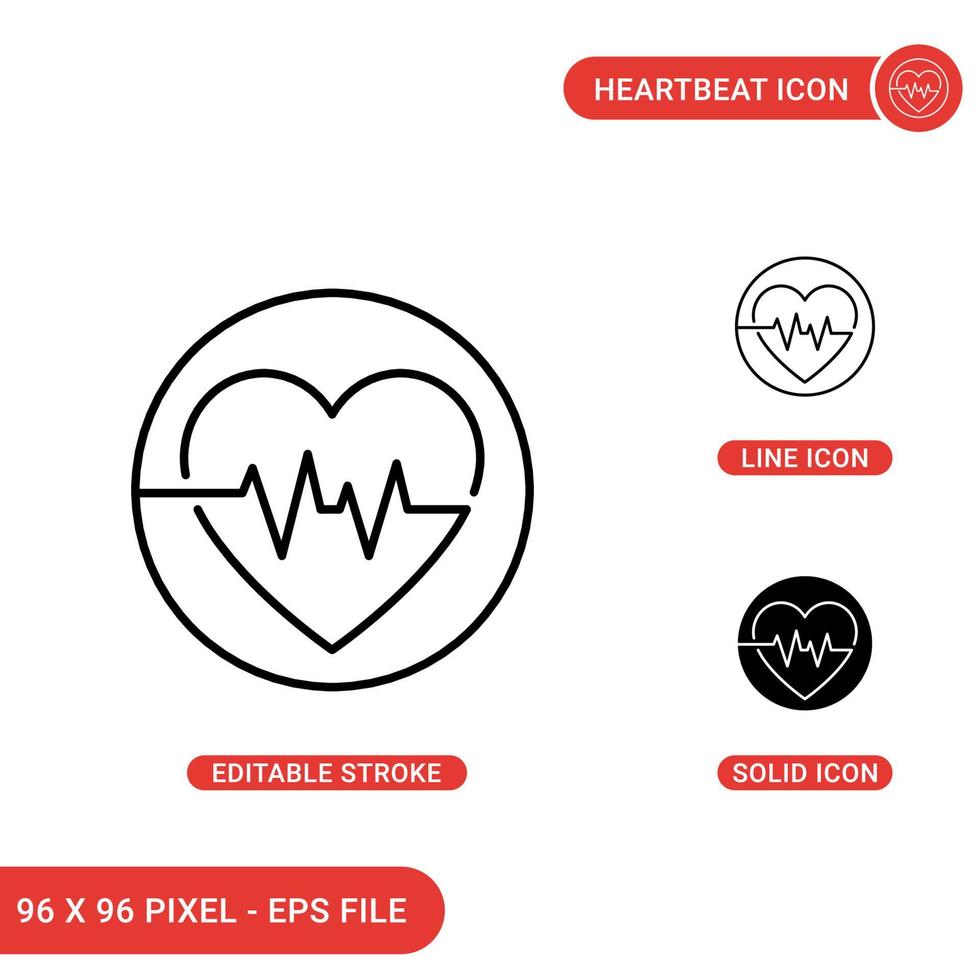 HEARTBEAT ICON

LINE ICON

EDITABLE STROKE

SOLID ICON

96 X 96 PIXEL - EPS FILE