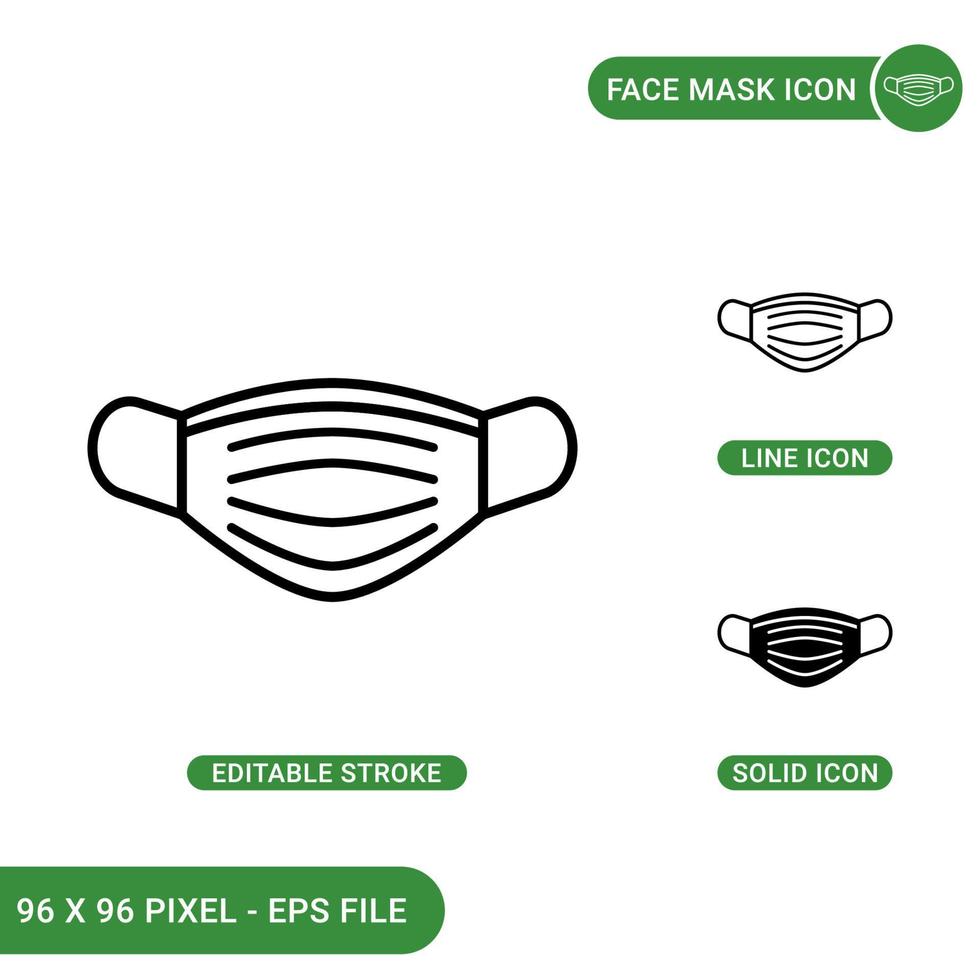 FACE MASK ICON

LINE ICON

EDITABLE STROKE

SOLID ICON

96 X 96 PIXEL - EPS FILE