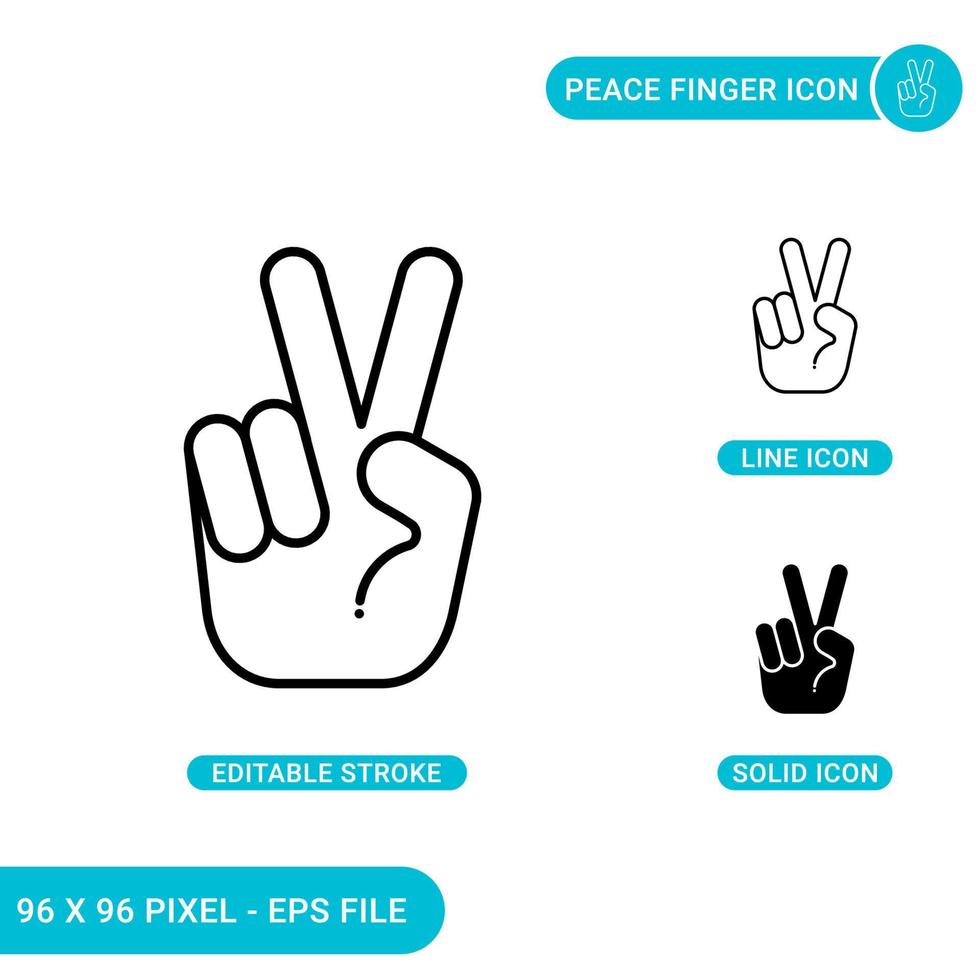 PEACE FINGER ICON

LINE ICON

EDITABLE STROKE

SOLID ICON

96 X 96 PIXEL - EPS FILE