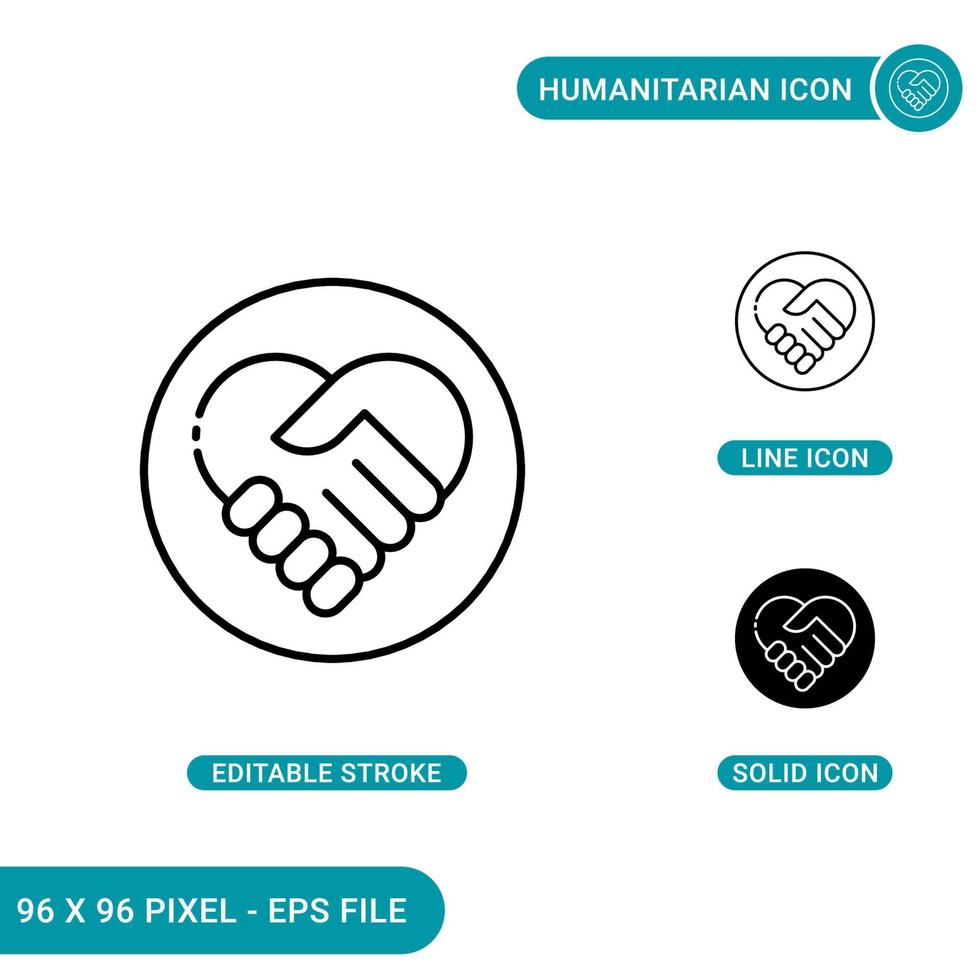 HUMANITARIAN ICON

LINE ICON

EDITABLE STROKE

SOLID ICON

96 X 96 PIXEL - EPS FILE