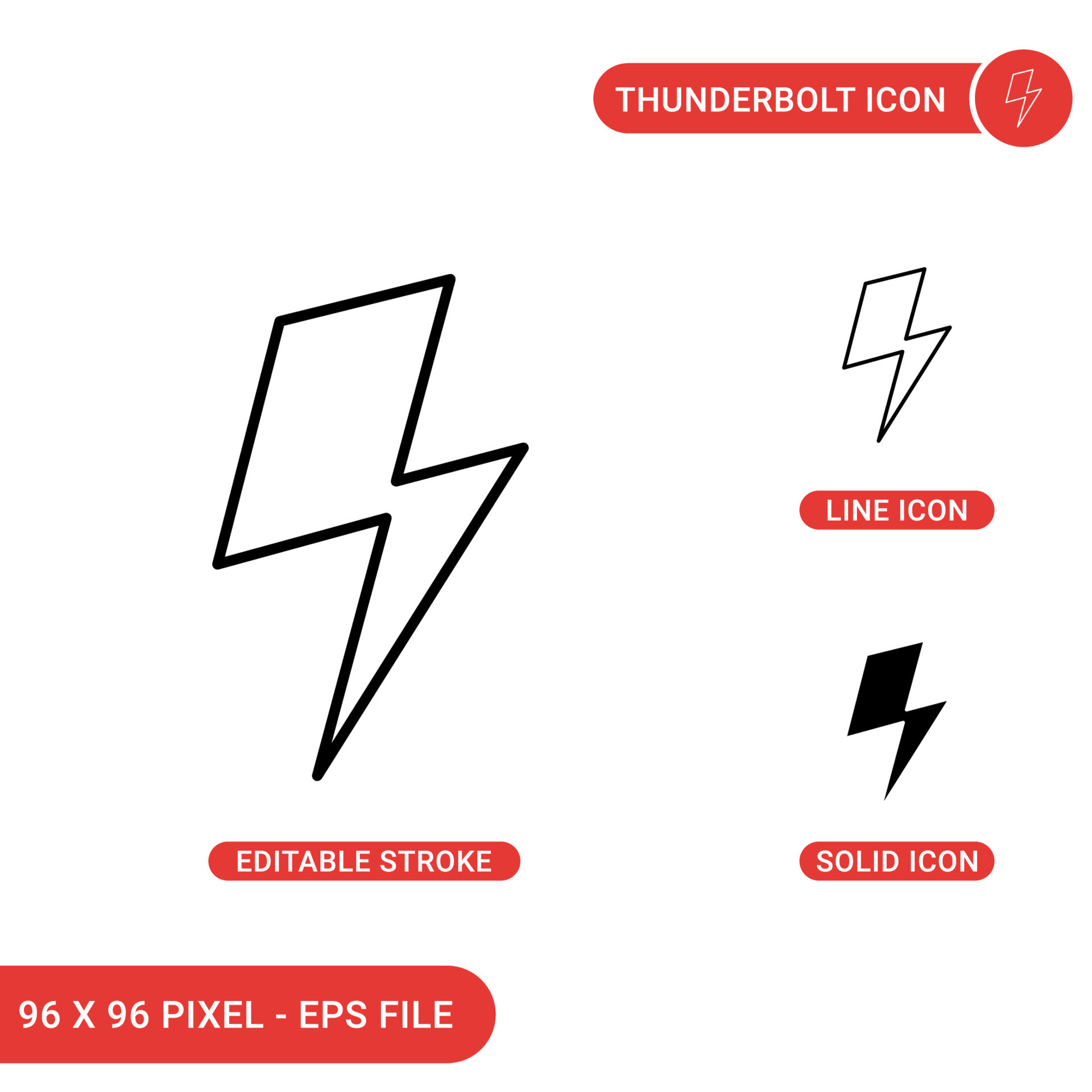 THUNDERBOLT ICON

LINE ICON

EDITABLE STROKE

SOLID ICON

96 X 96 PIXEL - EPS FILE