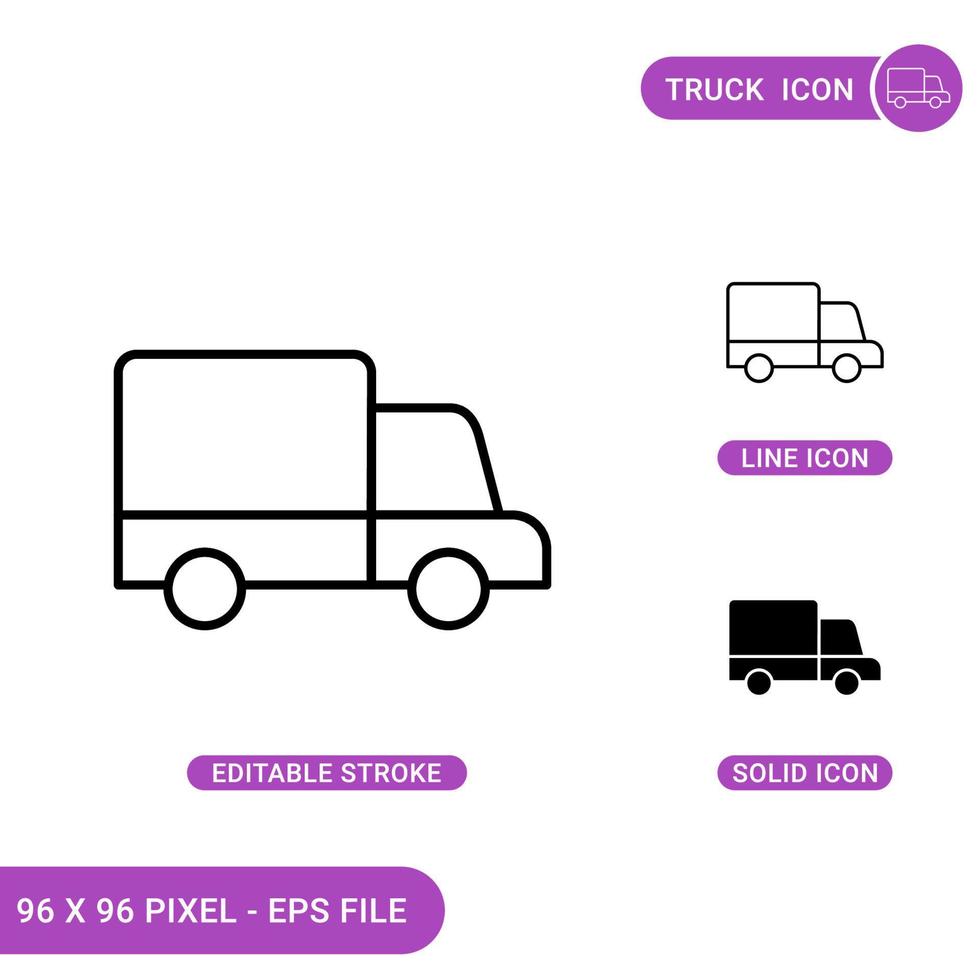 TRUCK ICON

LINE ICON

EDITABLE STROKE

SOLID ICON

96 X 96 PIXEL - EPS FILE