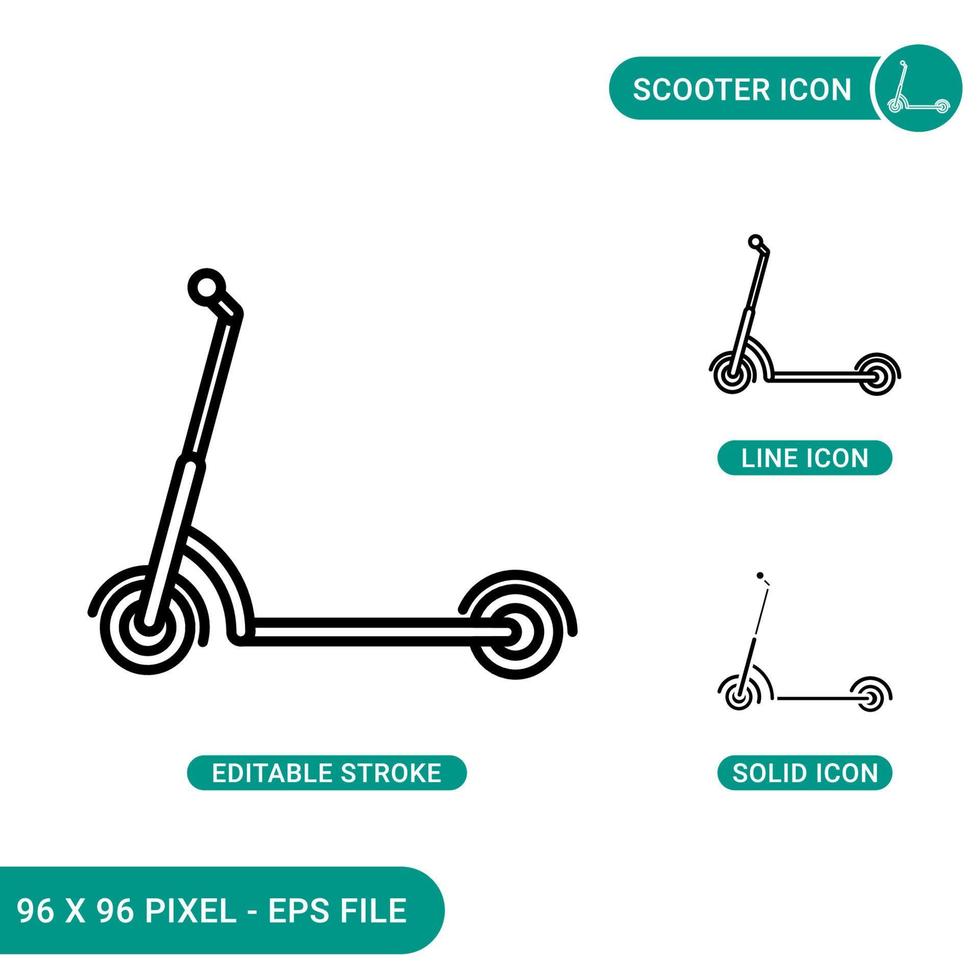 SCOOTER ICON

LINE ICON

EDITABLE STROKE

SOLID ICON

96 X 96 PIXEL - EPS FILE