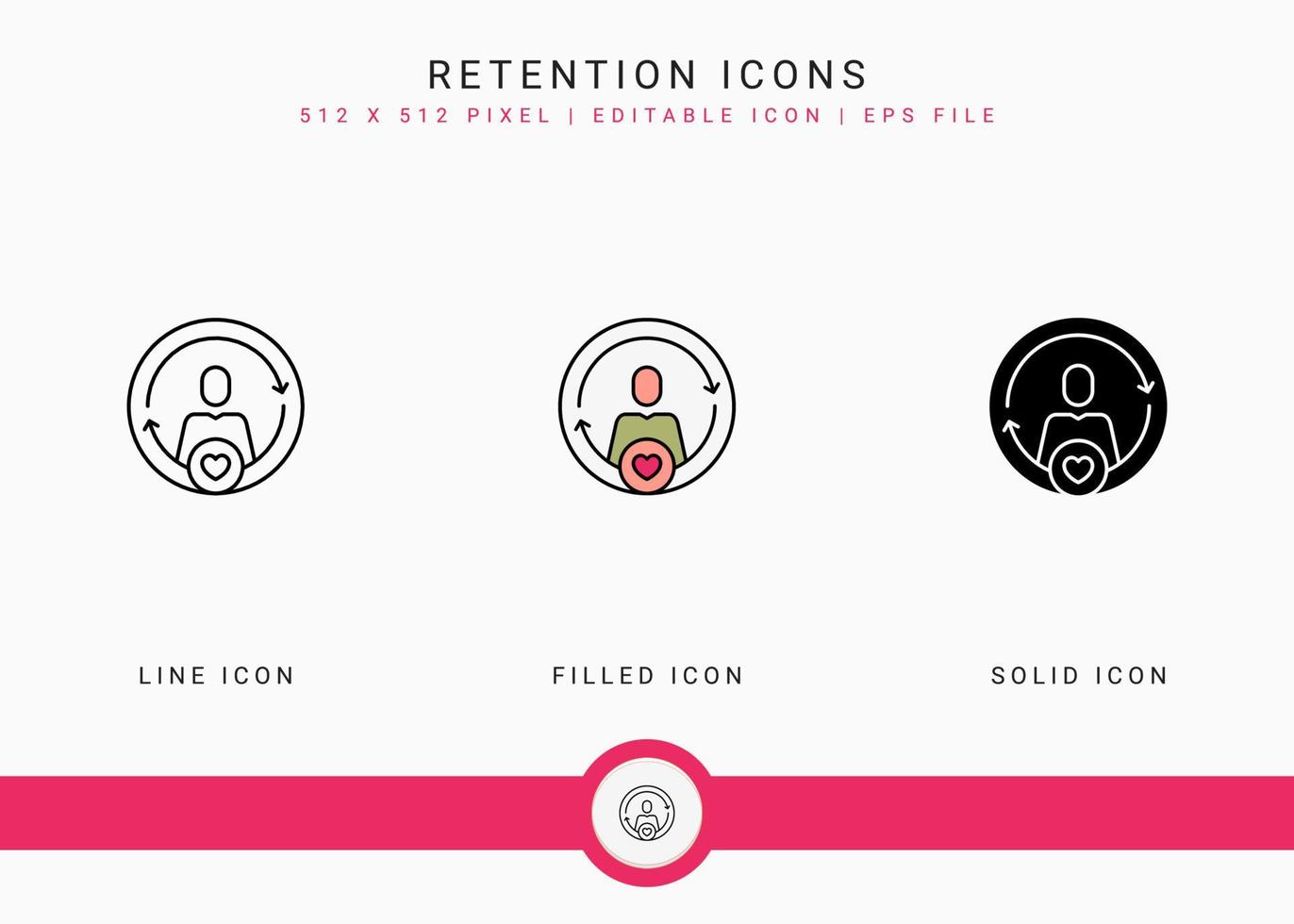 RETENTION ICONS

512 X 512 PIXEL | EDITABLE ICON | EPS FILE

LINE ICON

FILLED ICON

SOLID ICON