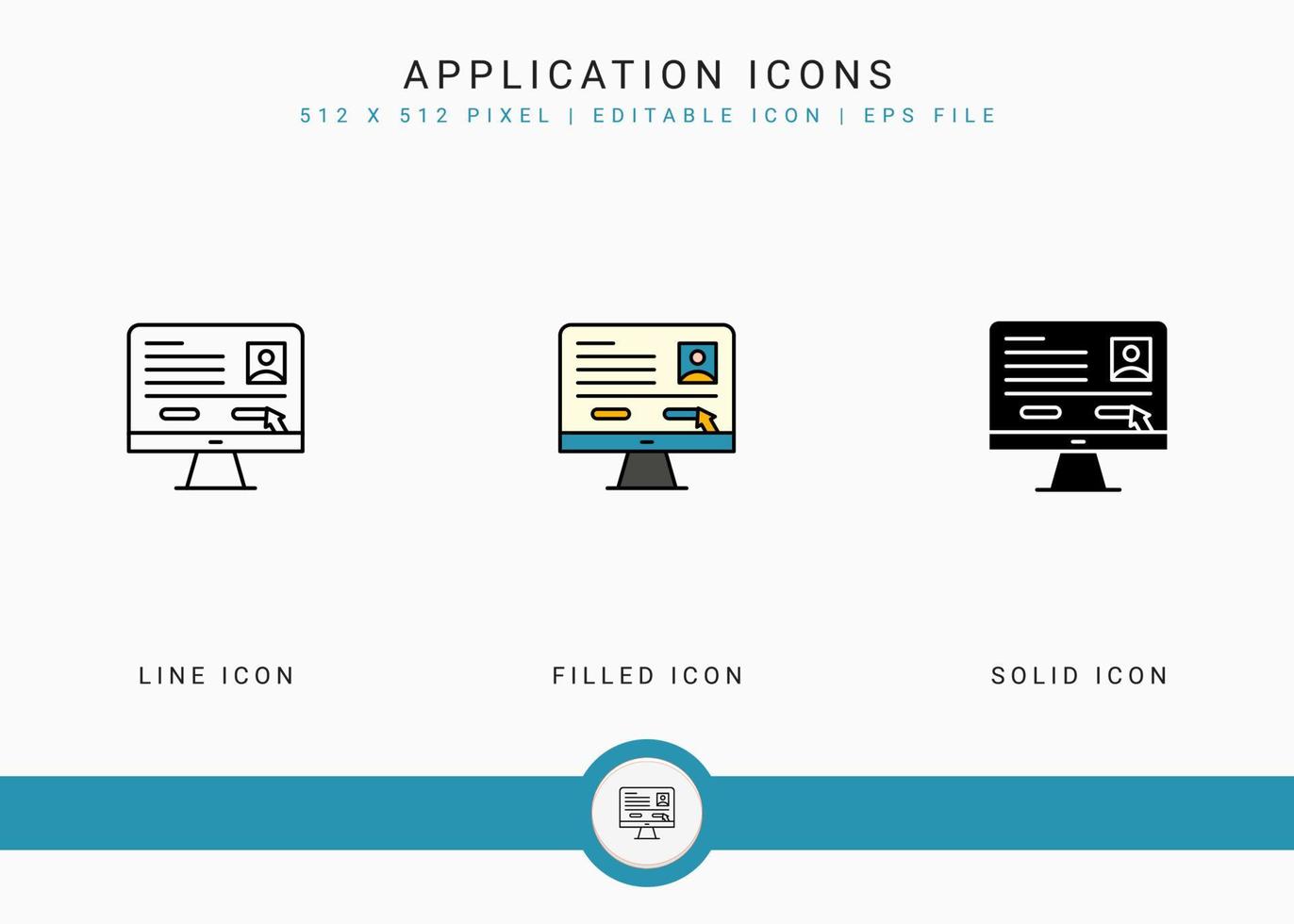 APPLICATION ICONS
512 X 512 PIXEL | EDITABLE ICON | EPS FILE

LINE ICON

FILLED ICON

SOLID ICON