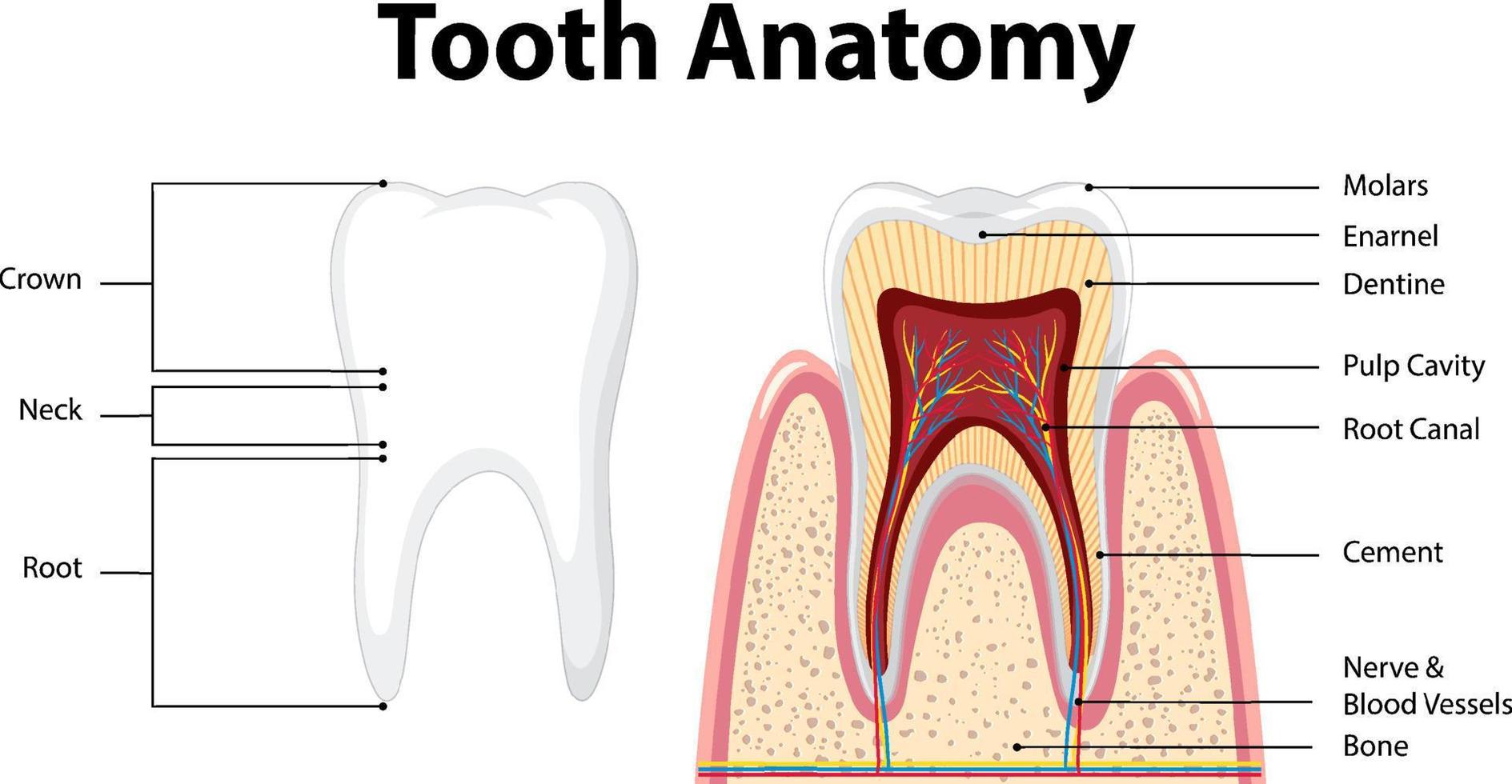 Tooth Anatomy

Crown

Neck

Root

Molars

Enarnel

Dentine

Pulp Cavity

Root Canal

Cement

Nerve & Blood Vessels

Bone