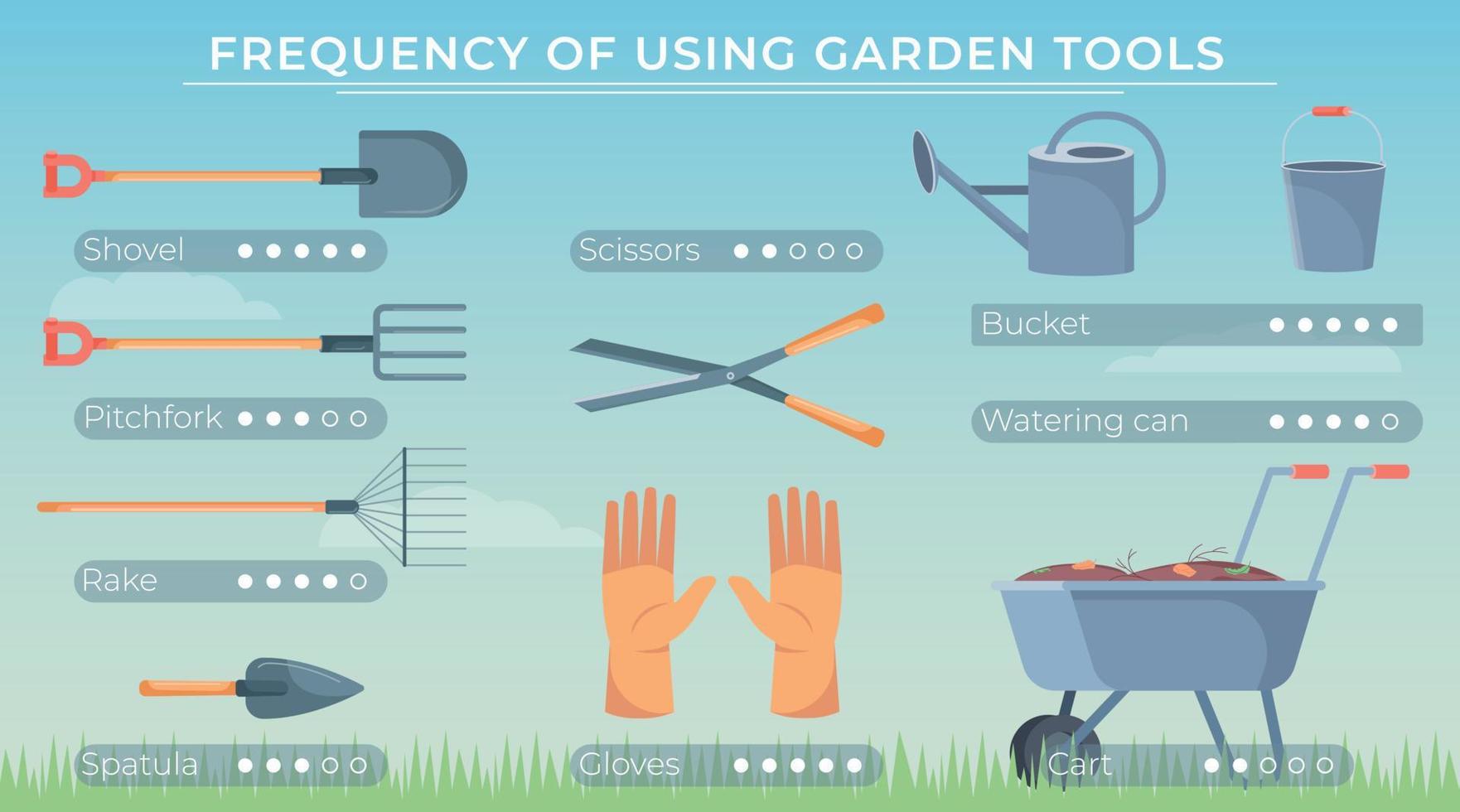 FREQUENCY OF USING GARDEN TOOLS

Shovel ●●●●●

Pitchfork ●●●○○

Rake ●●●●○

Spatula ●●●○○

Scissors ●●○○○

Gloves ●●●●●

Bucket ●●●●●

Watering can ●●●●○

Cart ●●○○○