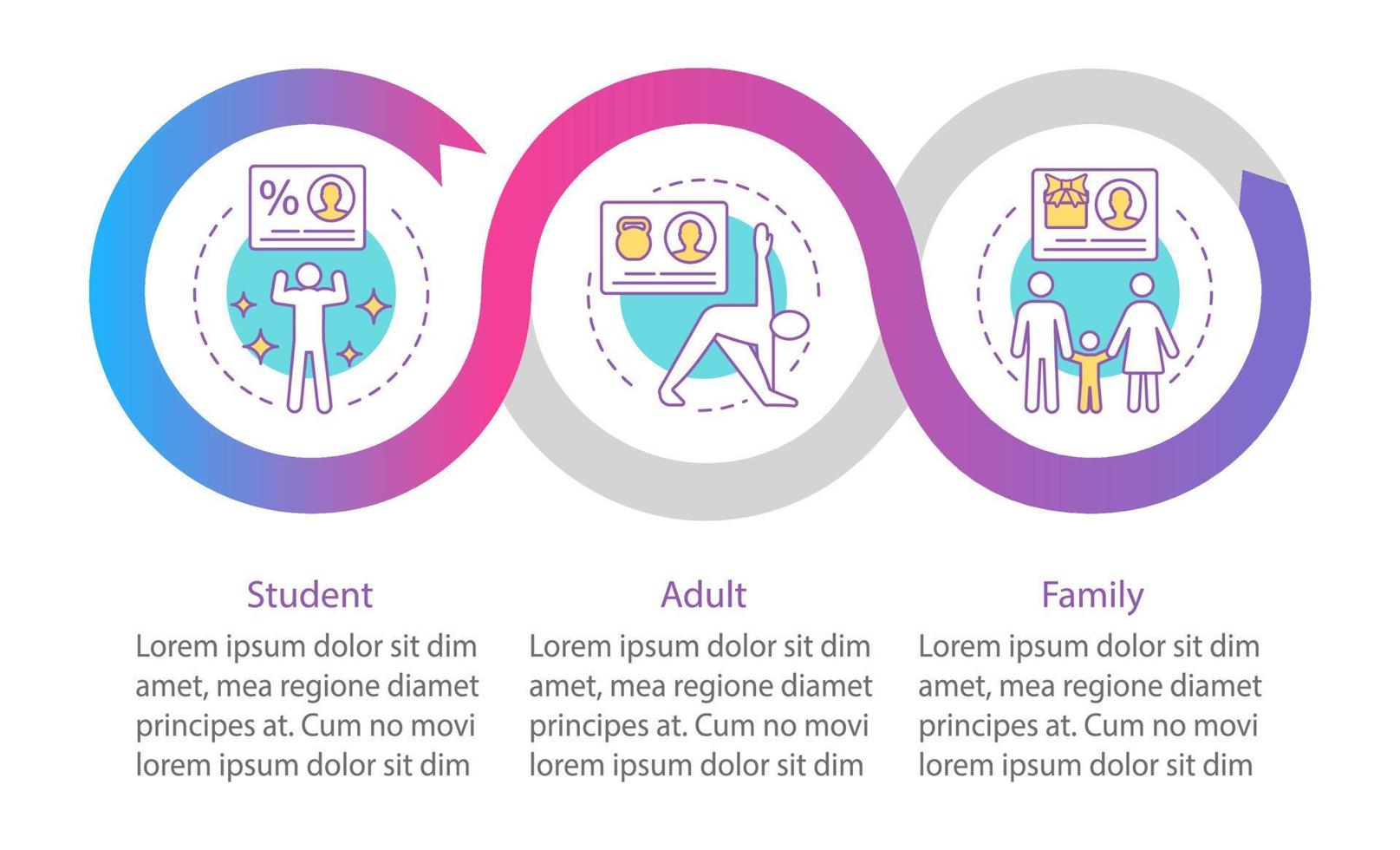 %

Student

Lorem ipsum dolor sit dim amet, mea regione diamet principes at. Cum no movi lorem ipsum dolor sit dim

Adult

Lorem ipsum dolor sit dim amet, mea regione diamet principes at. Cum no movi lorem ipsum dolor sit dim

Family

Lorem ipsum dolor sit dim amet, mea regione diamet principes at. Cum no movi lorem ipsum dolor sit dim