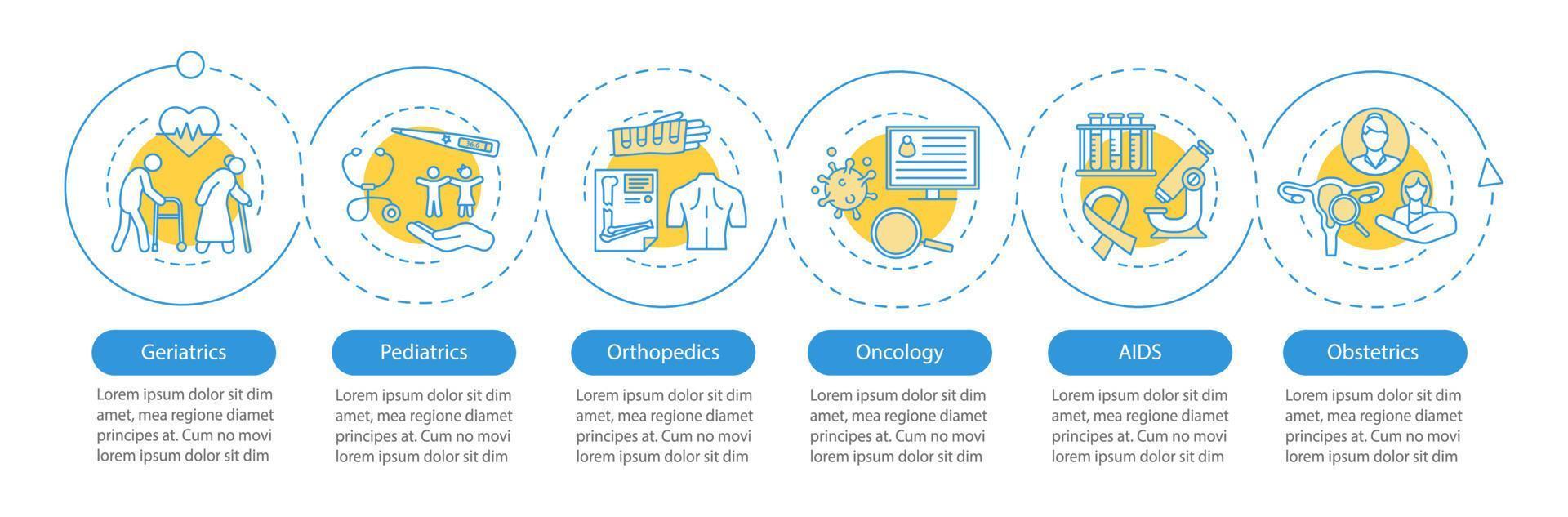 36.6

Geriatrics

Lorem ipsum dolor sit dim amet, mea regione diamet principes at. Cum no movi lorem ipsum dolor sit dim

Pediatrics

Lorem ipsum dolor sit dim amet, mea regione diamet principes at. Cum no movi lorem ipsum dolor sit dim

Orthopedics

Lorem ipsum dolor sit dim amet, mea regione diamet principes at. Cum no movi lorem ipsum dolor sit dim

Oncology

Lorem ipsum dolor sit dim amet, mea regione diamet principes at. Cum no movi lorem ipsum dolor sit dim

AIDS

Lorem ipsum dolor sit dim amet, mea regione diamet principes at. Cum no movi lorem ipsum dolor sit dim

Obstetrics

Lorem ipsum dolor sit dim amet, mea regione diamet principes at. Cum no movi lorem ipsum dolor sit dim