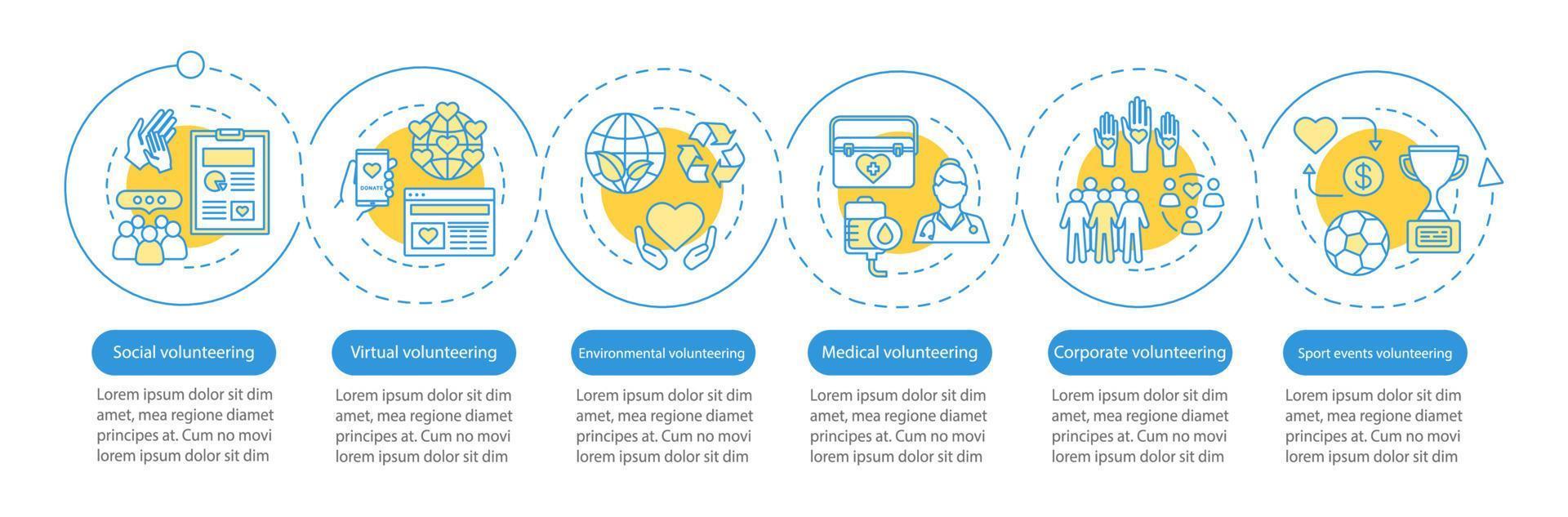 DONATE

Social volunteering

Lorem ipsum dolor sit dim amet, mea regione diamet principes at. Cum no movi lorem ipsum dolor sit dim

Virtual volunteering

Lorem ipsum dolor sit dim amet, mea regione diamet principes at. Cum no movi lorem ipsum dolor sit dim

Environmental volunteering

Lorem ipsum dolor sit dim amet, mea regione diamet principes at. Cum no movi lorem ipsum dolor sit dim

Medical volunteering

Lorem ipsum dolor sit dim amet, mea regione diamet principes at. Cum no movi lorem ipsum dolor sit dim

Corporate volunteering

Lorem ipsum dolor sit dim amet, mea regione diamet principes at. Cum no movi lorem ipsum dolor sit dim

Sport events volunteering

Lorem ipsum dolor sit dim amet, mea regione diamet principes at. Cum no movi lorem ipsum dolor sit dim