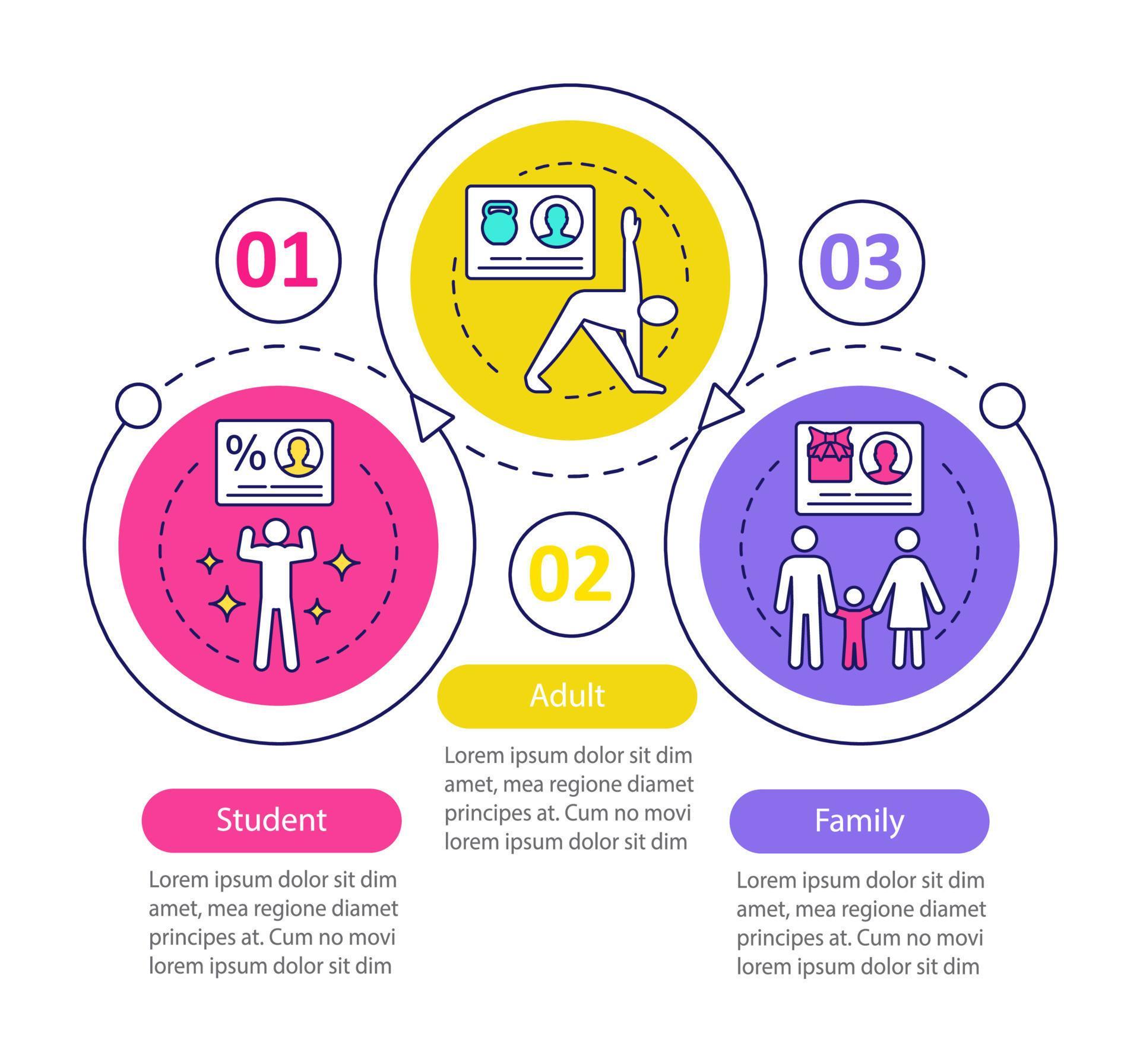 01

%

Student

Lorem ipsum dolor sit dim amet, mea regione diamet principes at. Cum no movi lorem ipsum dolor sit dim

02

Adult

Lorem ipsum dolor sit dim amet, mea regione diamet principes at. Cum no movi lorem ipsum dolor sit dim

03

Family

Lorem ipsum dolor sit dim amet, mea regione diamet principes at. Cum no movi lorem ipsum dolor sit dim