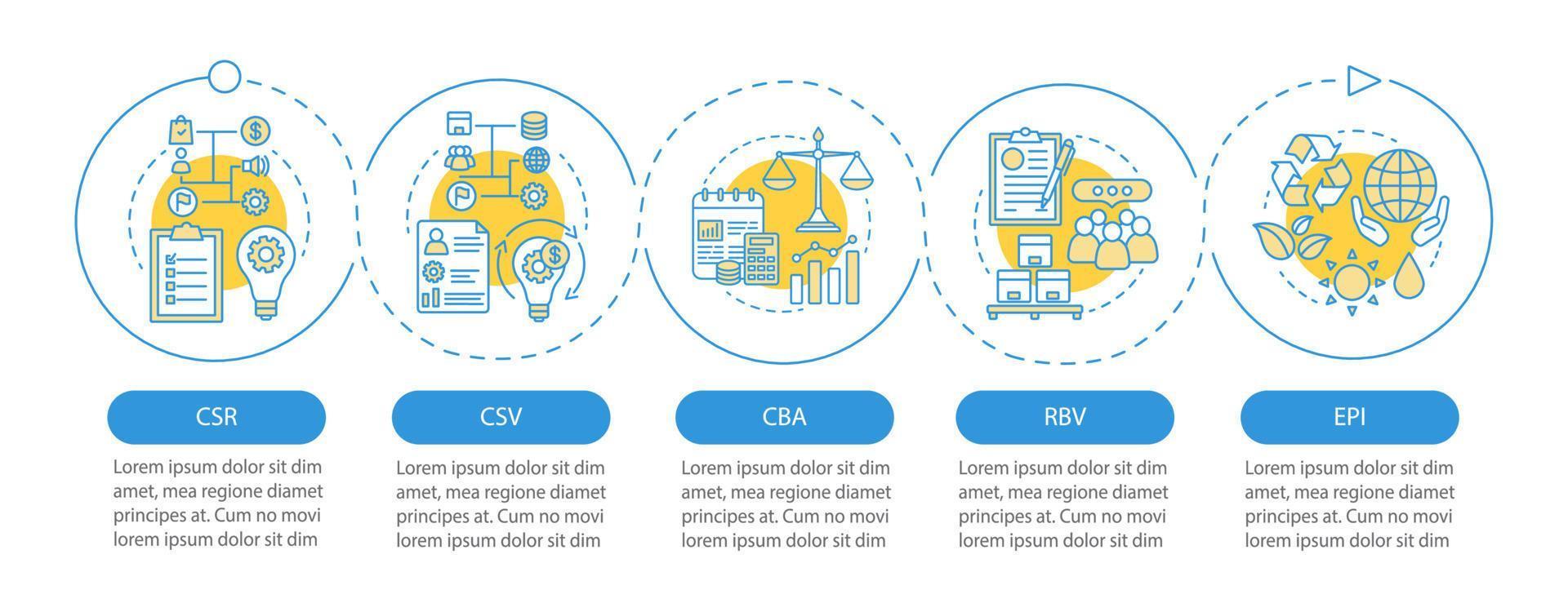 CSR

Lorem ipsum dolor sit dim amet, mea regione diamet principes at. Cum no movi lorem ipsum dolor sit dim

CSV

Lorem ipsum dolor sit dim amet, mea regione diamet principes at. Cum no movi lorem ipsum dolor sit dim

CBA

Lorem ipsum dolor sit dim amet, mea regione diamet principes at. Cum no movi lorem ipsum dolor sit dim

RBV

Lorem ipsum dolor sit dim amet, mea regione diamet principes at. Cum no movi lorem ipsum dolor sit dim

EPI

Lorem ipsum dolor sit dim amet, mea regione diamet principes at. Cum no movi lorem ipsum dolor sit dim